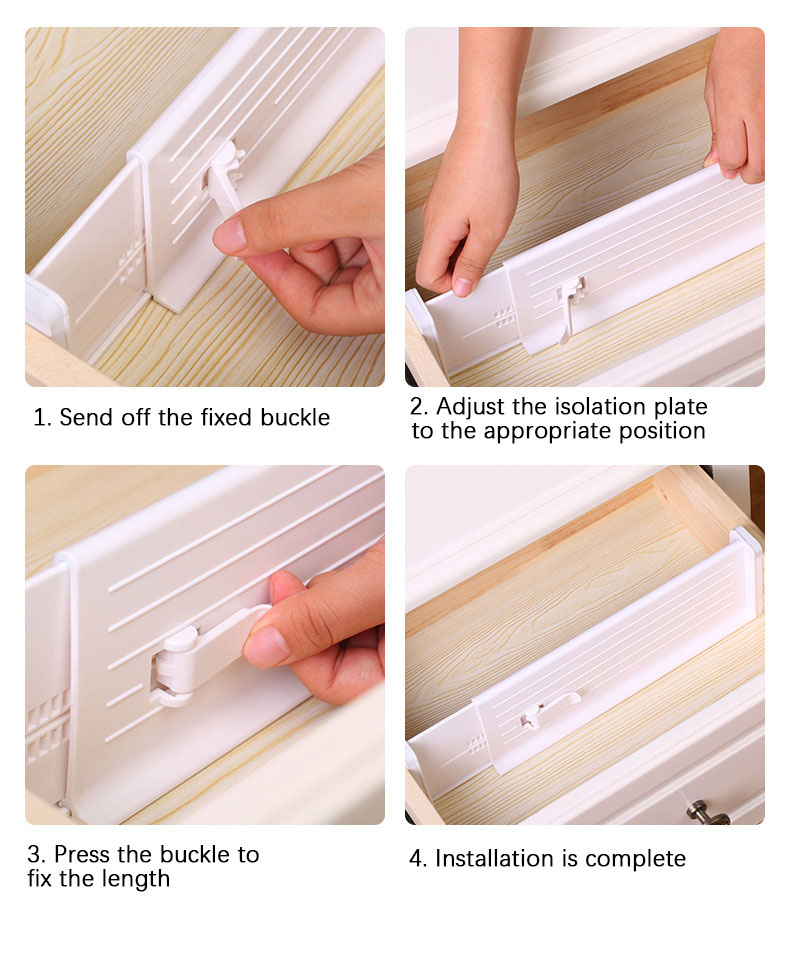 1. Send off the fixed buckle

2. Adjust the isolation plate to the appropriate position

3. Press the buckle to fix the length

4. Installation is complete