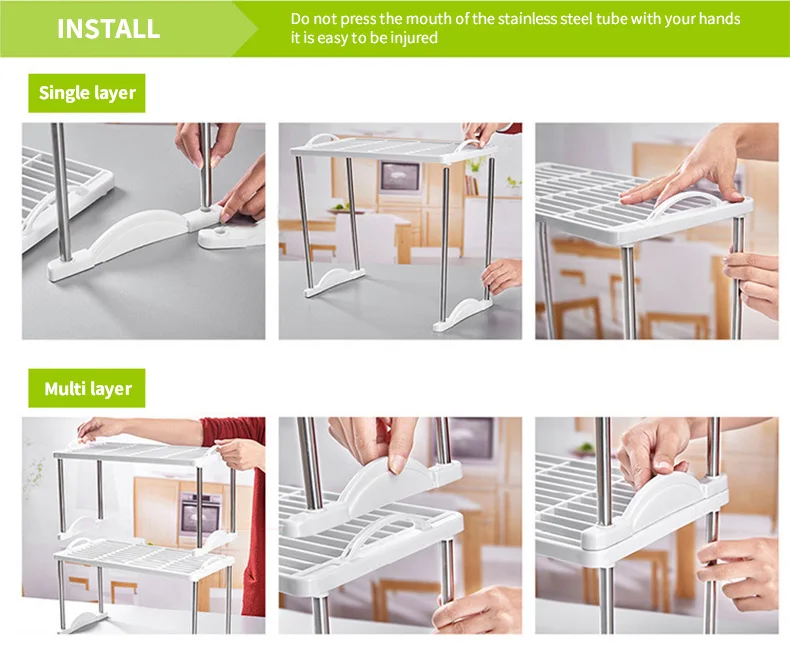 INSTALL

Do not press the mouth of the stainless steel tube with your hands it is easy to be injured

Single layer

Multi layer