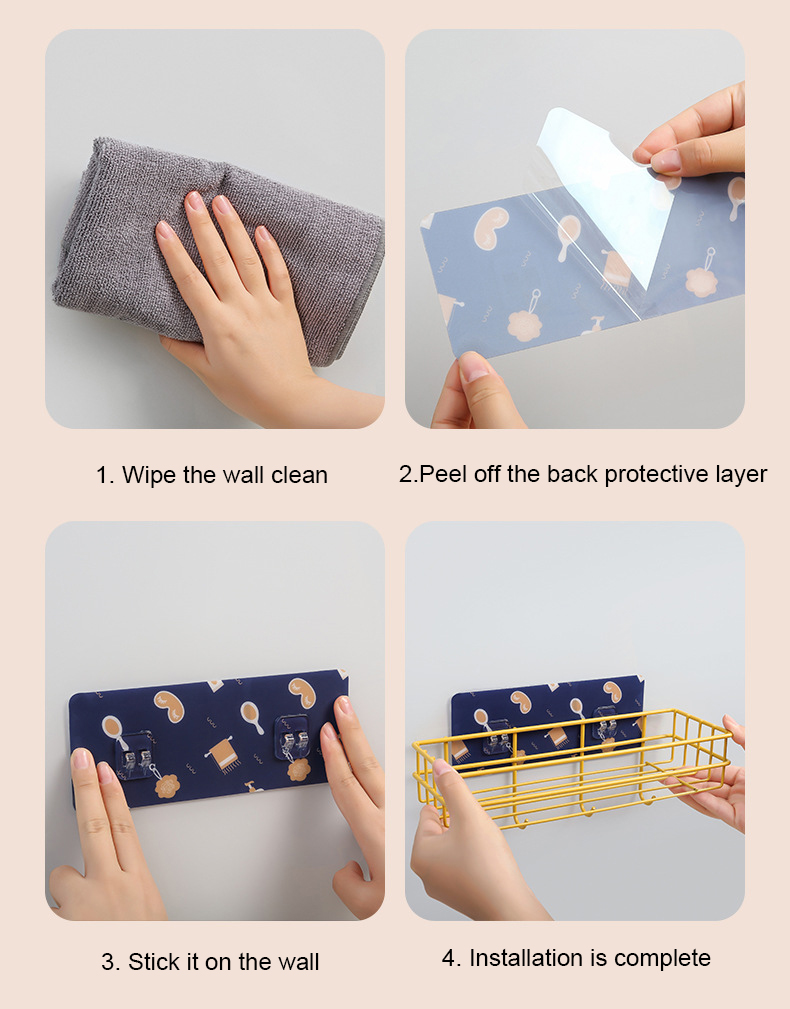 1. Wipe the wall clean

2.Peel off the back protective layer

3. Stick it on the wall

4. Installation is complete