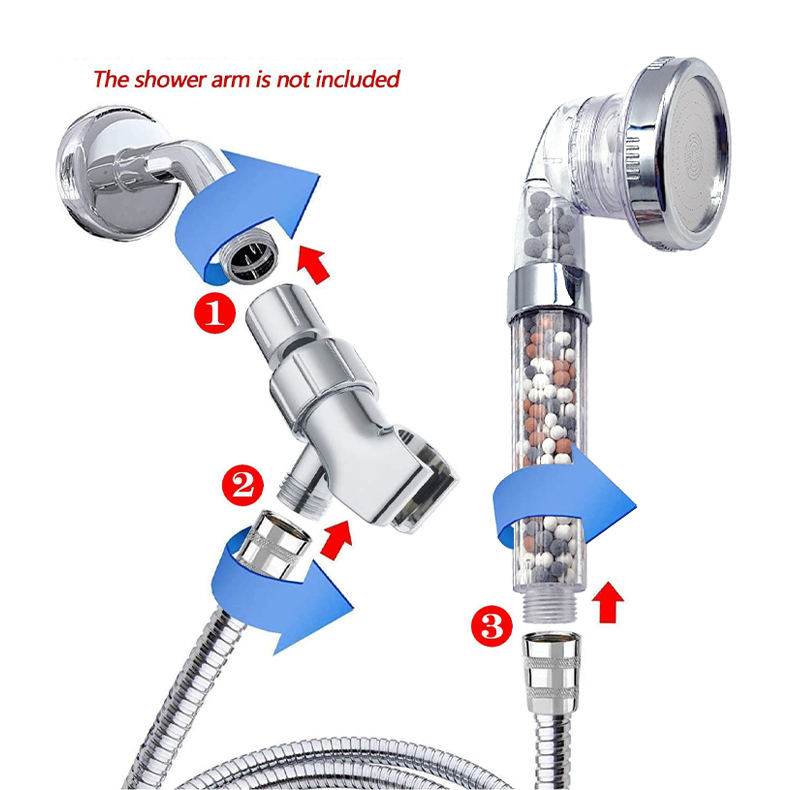 The shower arm is not included

1

2

3