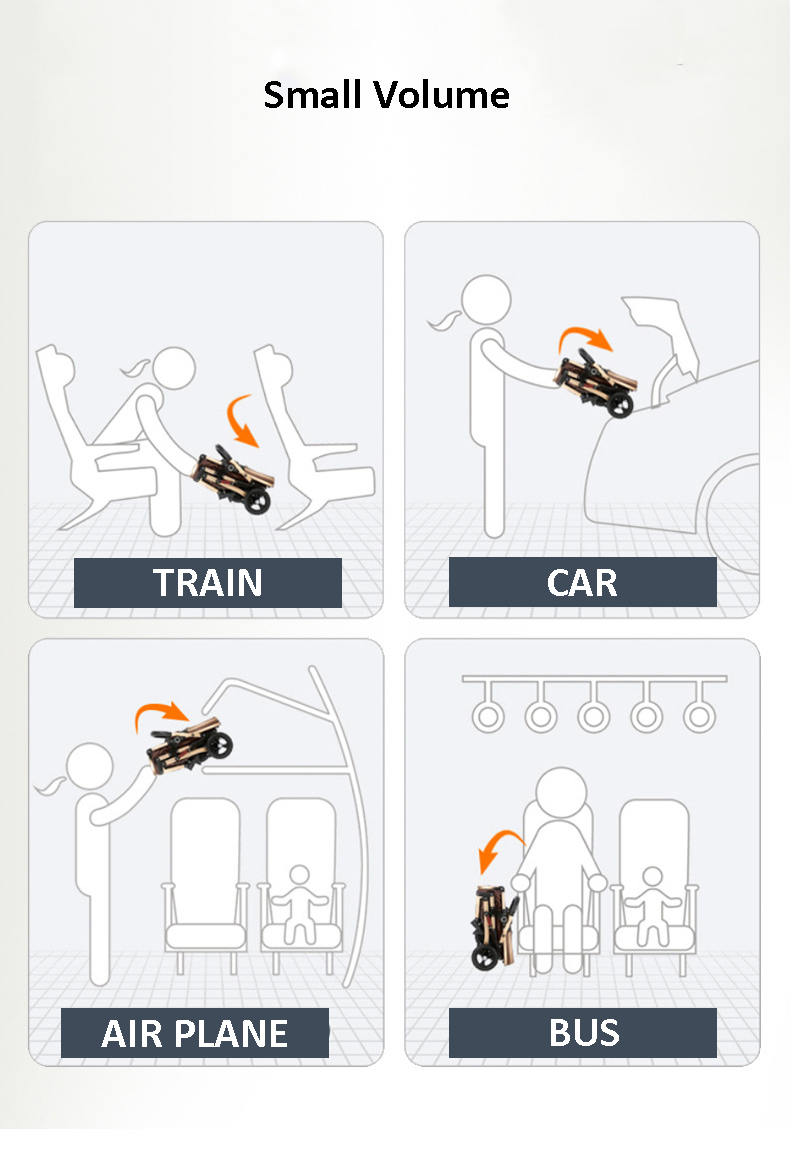 Small Volume

TRAIN

CAR

AIR PLANE

BUS