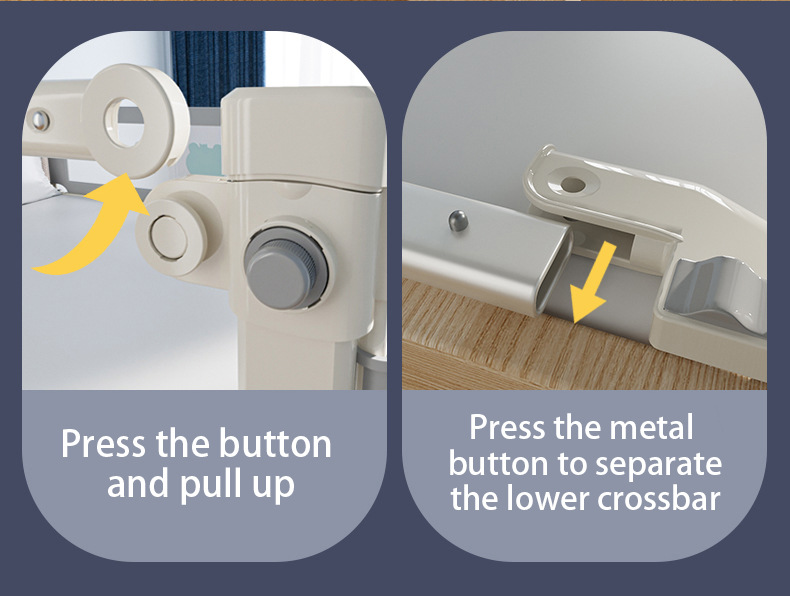 Press the button and pull up

Press the metal button to separate the lower crossbar