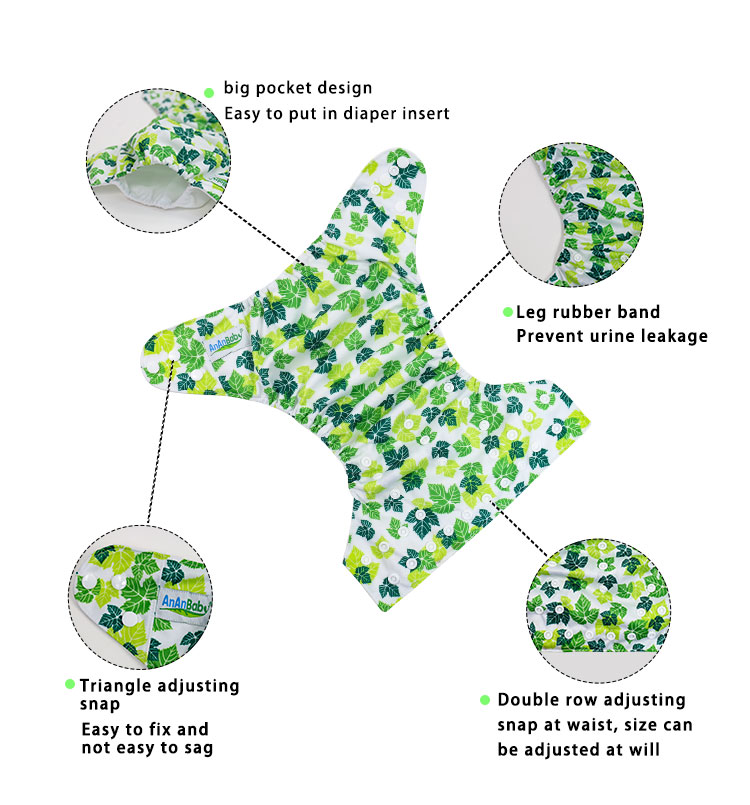 big pocket design
Easy to put in diaper insert

Leg rubber band
Prevent urine leakage

AnAnBaby

AnAnBaby

Triangle adjusting snap
Easy to fix and not easy to sag

Double row adjusting snap at waist, size can be adjusted at will