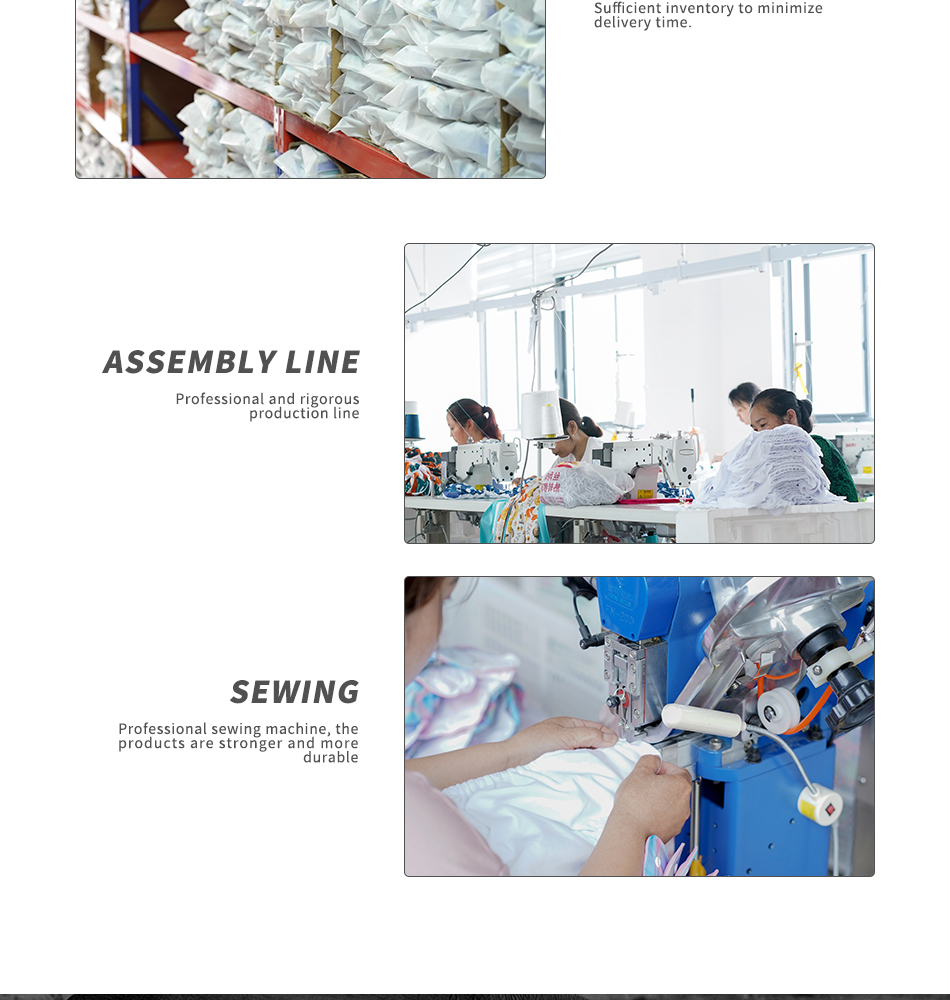 Sufficient inventory to minimize delivery time.

ASSEMBLY LINE

Professional and rigorous production line

SEWING

Professional sewing machine, the products are stronger and more durable