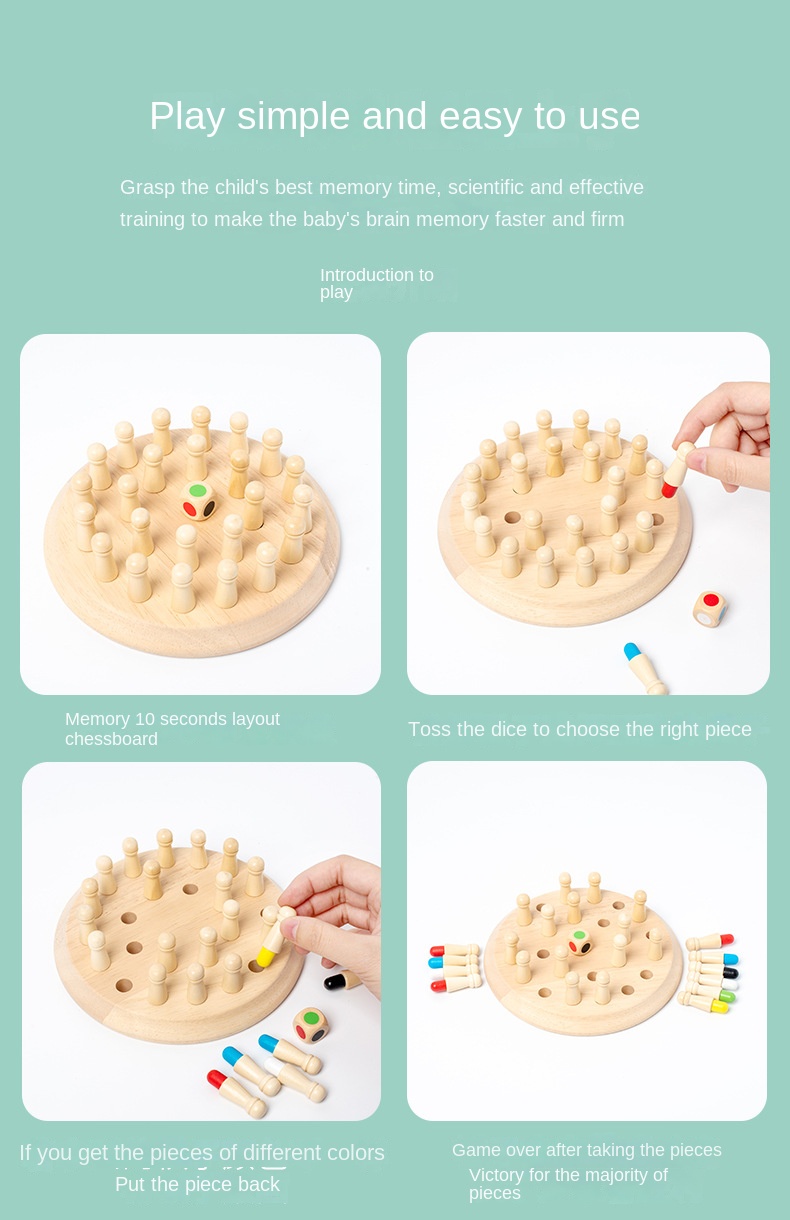 Play simple and easy to use

Grasp the child's best memory time, scientific and effective training to make the baby's brain memory faster and firm

Introduction to play

Memory 10 seconds layout chessboard

Toss the dice to choose the right piece

If you get the pieces of different colors
Put the piece back

Game over after taking the pieces
Victory for the majority of pieces