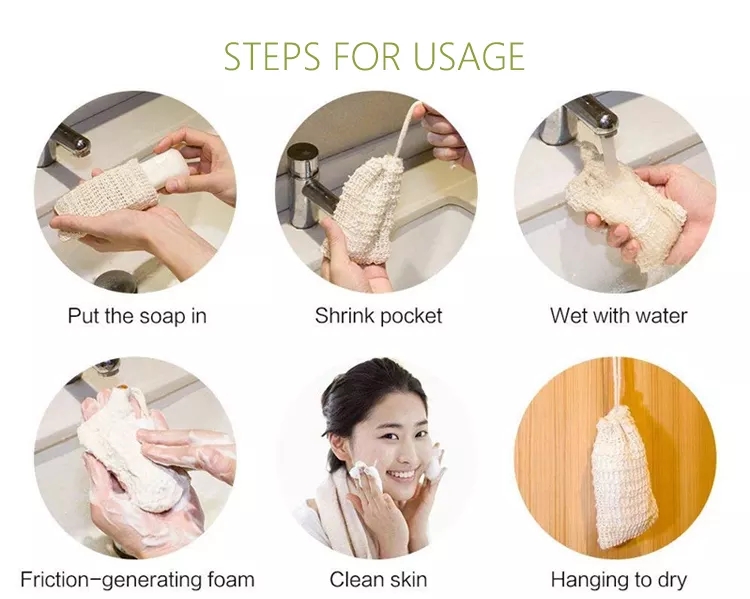 STEPS FOR USAGE

Put the soap in

Shrink pocket

Wet with water

Friction-generating foam

Clean skin

Hanging to dry