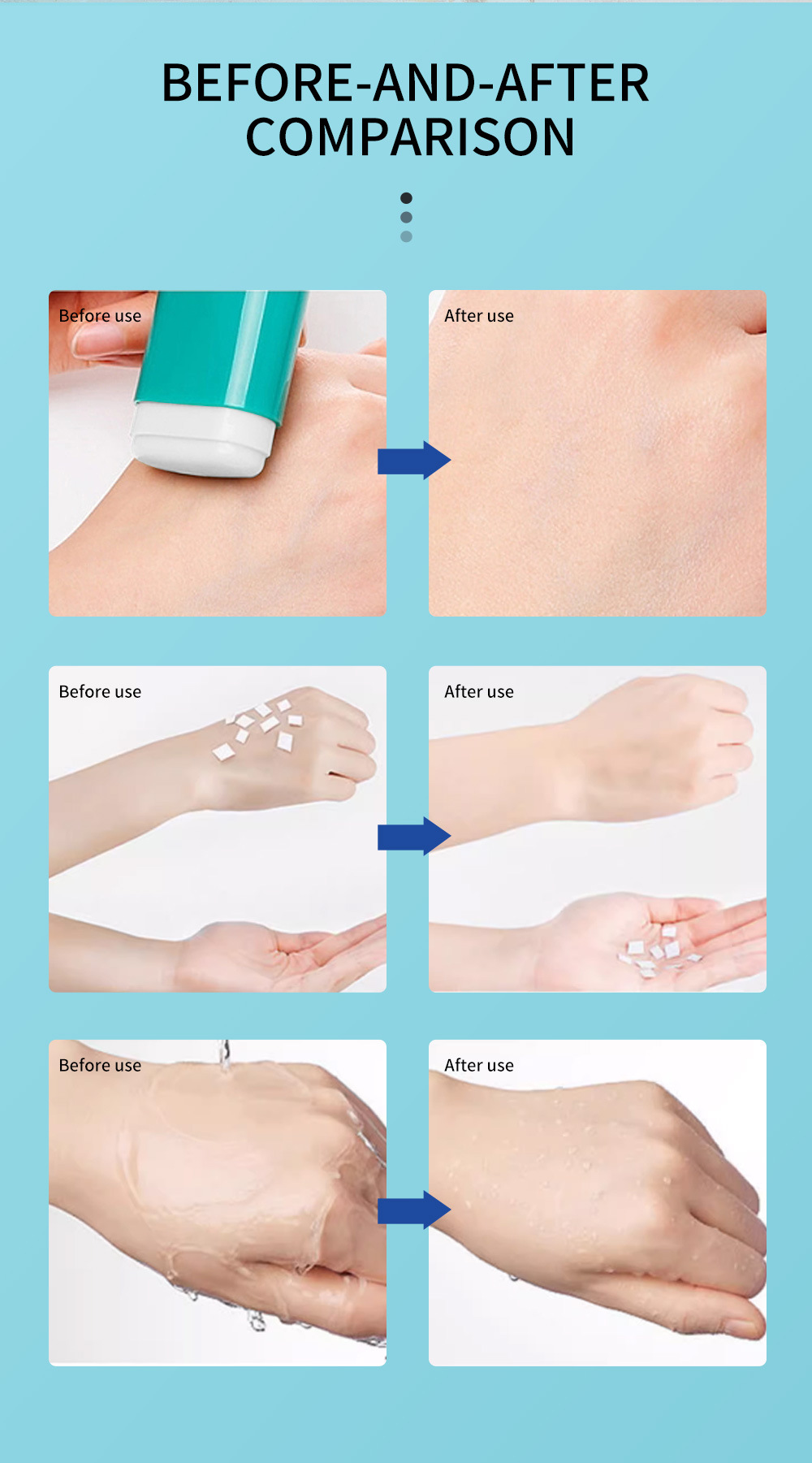 BEFORE-AND-AFTER COMPARISON

Before use

After use

Before use

After use

Before use

After use