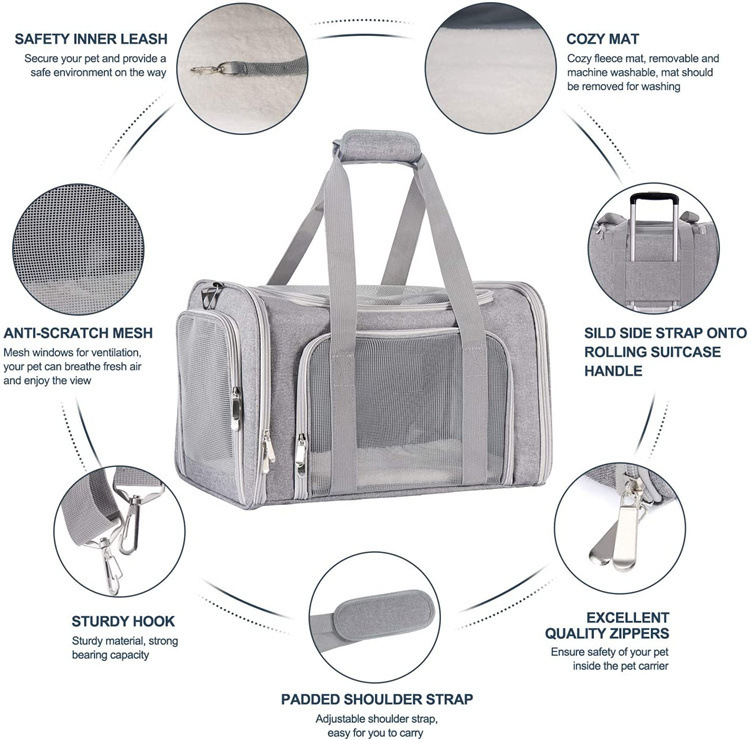 SAFETY INNER LEASH
Secure your pet and provide a safe environment on the way

COZY MAT
Cozy fleece mat, removable and machine washable, mat should be removed for washing

ANTI-SCRATCH MESH
Mesh windows for ventilation, your pet can breathe fresh air and enjoy the view

SILD SIDE STRAP ONTO ROLLING SUITCASE HANDLE

STURDY HOOK
Sturdy material, strong bearing capacity

EXCELLENT QUALITY ZIPPERS
Ensure safety of your pet inside the pet carrier

PADDED SHOULDER STRAP
Adjustable shoulder strap, easy for you to carry