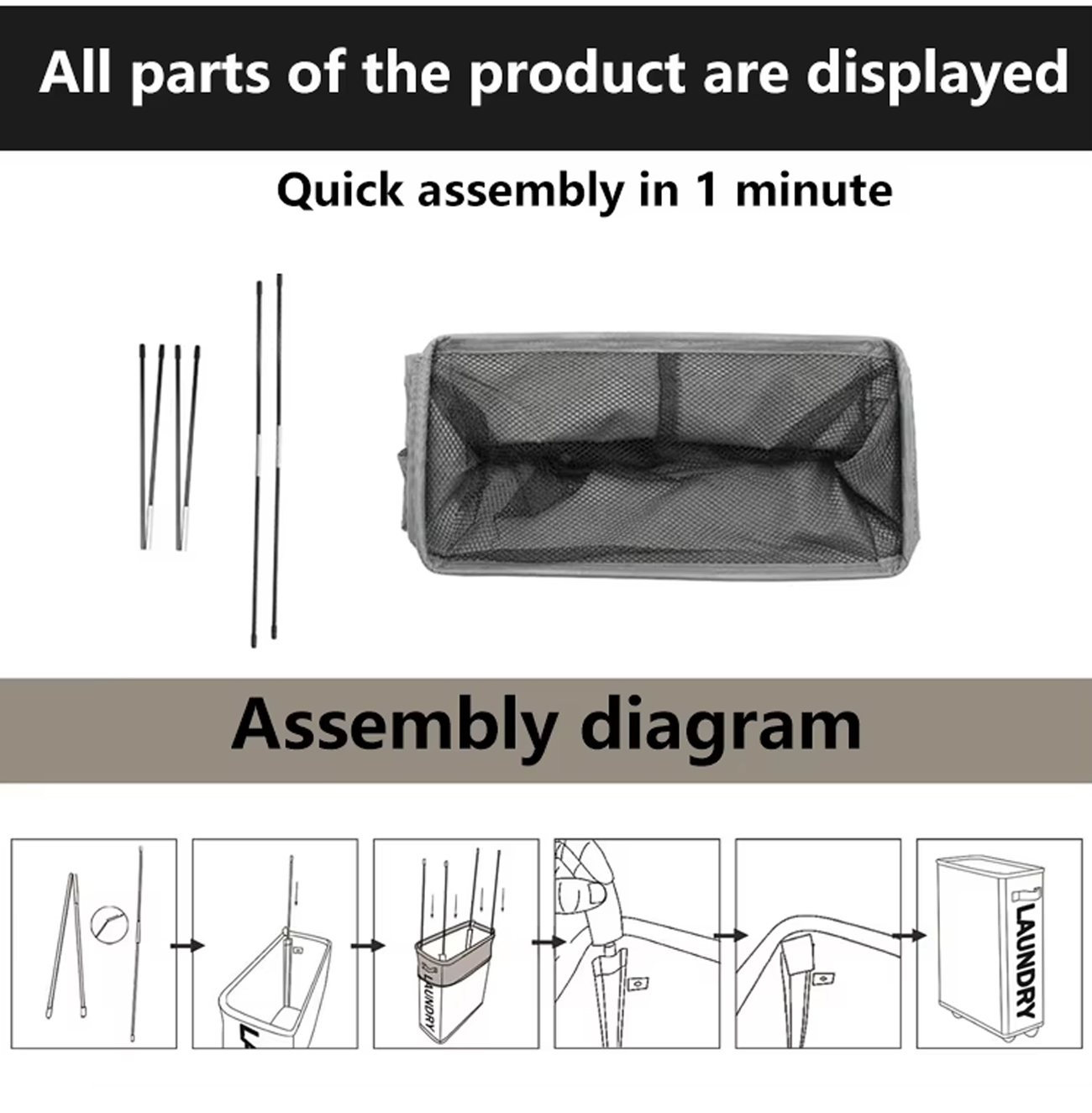 All parts of the product are displayed

Quick assembly in 1 minute

Assembly diagram

LAUNDRY

LAUNDRY