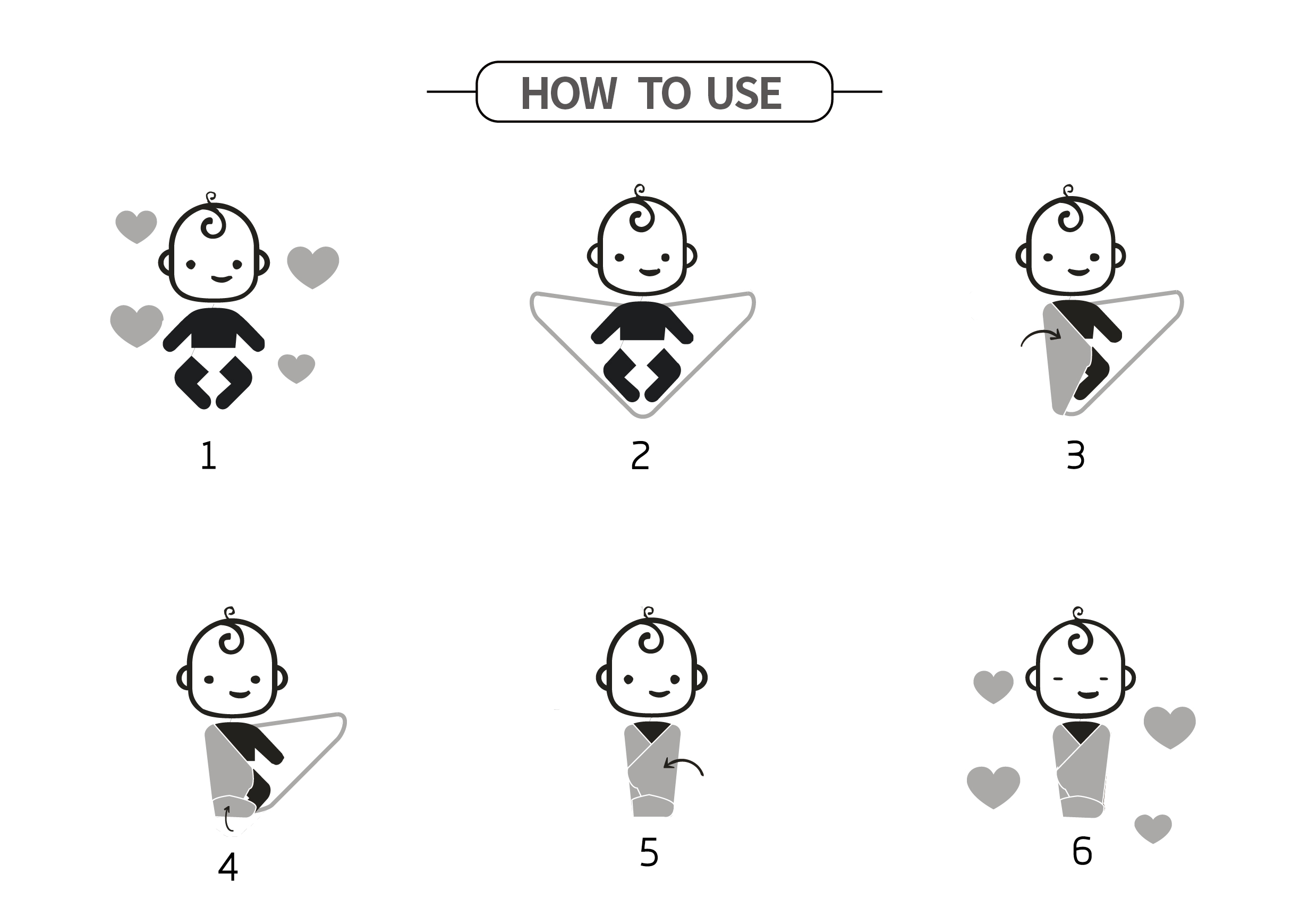 HOW TO USE

1

2

3

4

5

6