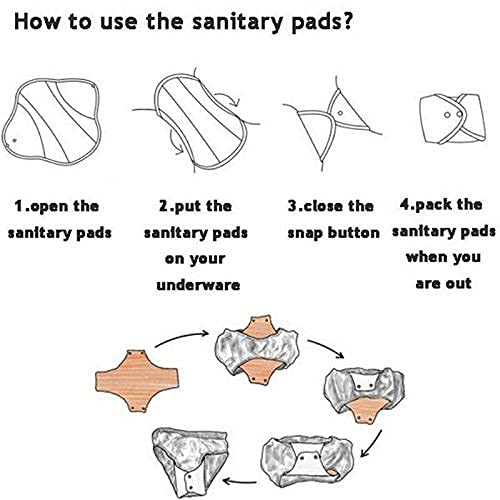 How to use the sanitary pads?

1.open the sanitary pads

2.put the sanitary pads on your underware

3.close the snap button

4.pack the sanitary pads when you are out