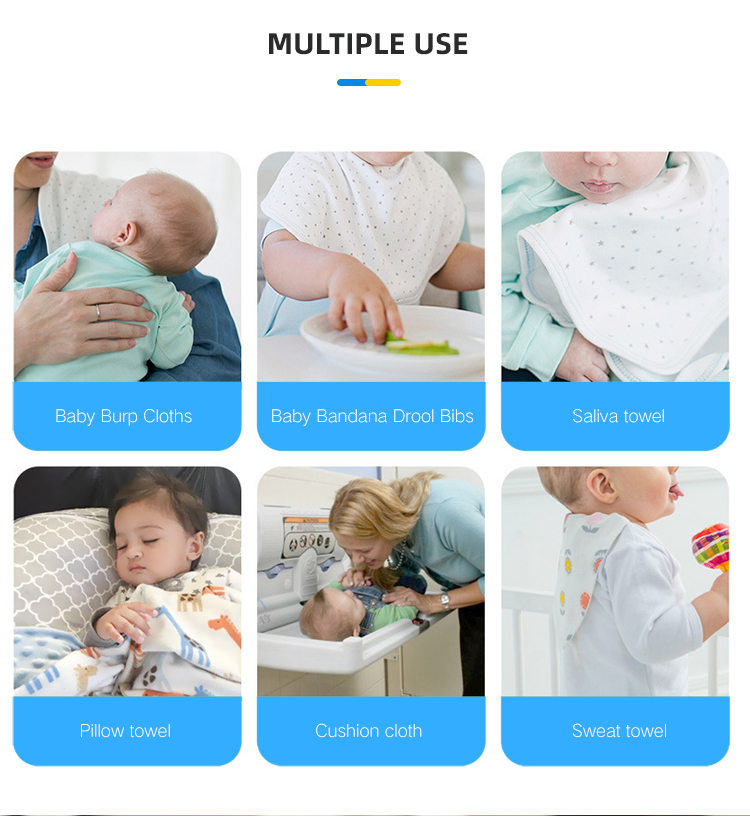 MULTIPLE USE

Baby Burp Cloths

Baby Bandana Drool Bibs

Saliva towel

Pillow towel

Cushion cloth

Sweat towel