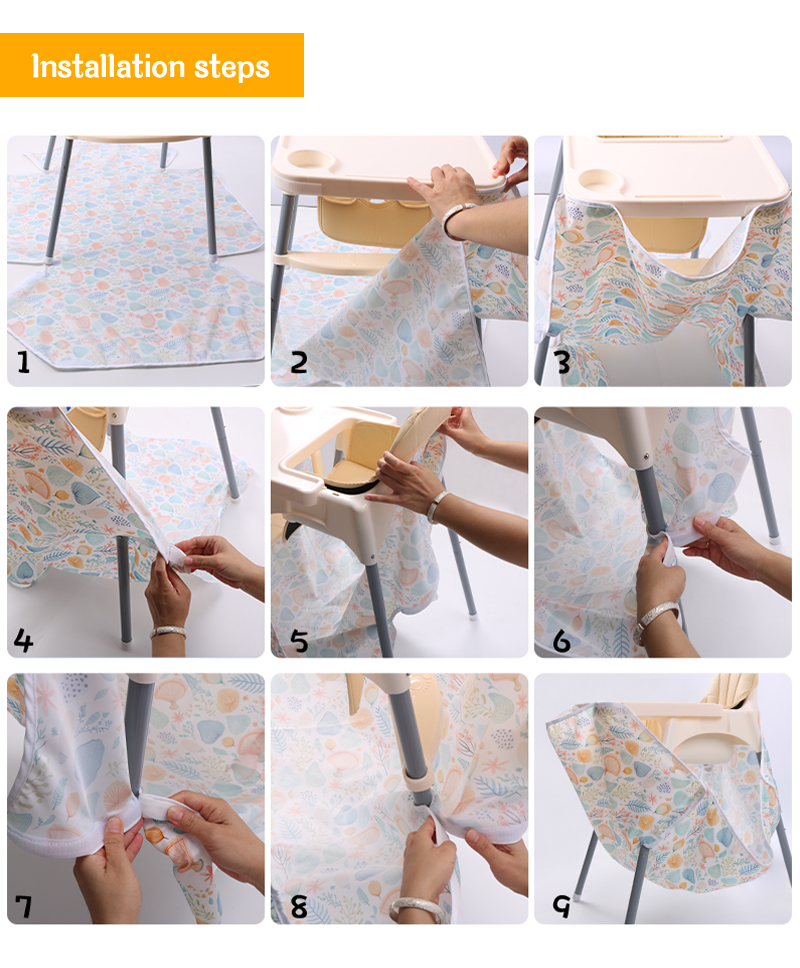 Installation steps

1

2

3

4

5

6

7

8

9