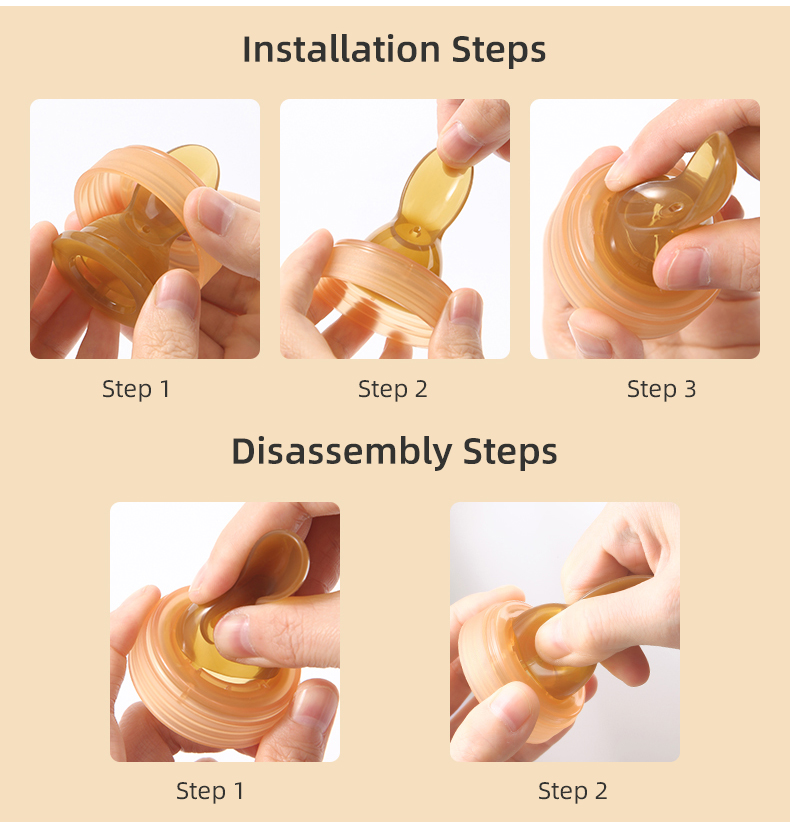 Installation Steps

Step 1

Step 2

Step 3

Disassembly Steps

Step 1

Step 2