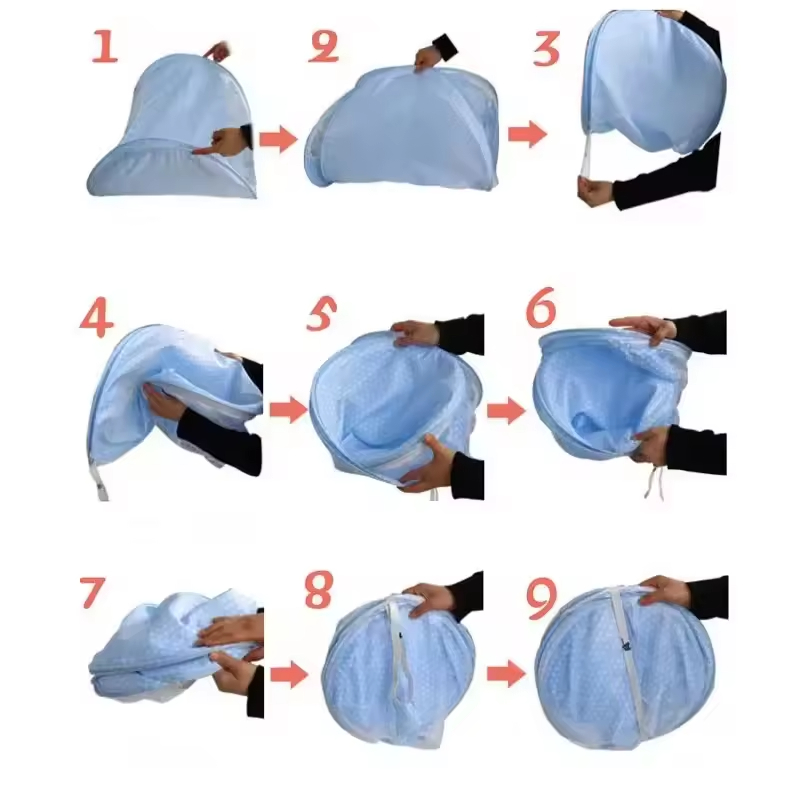 1
2
3
4
5
6
7
8
9