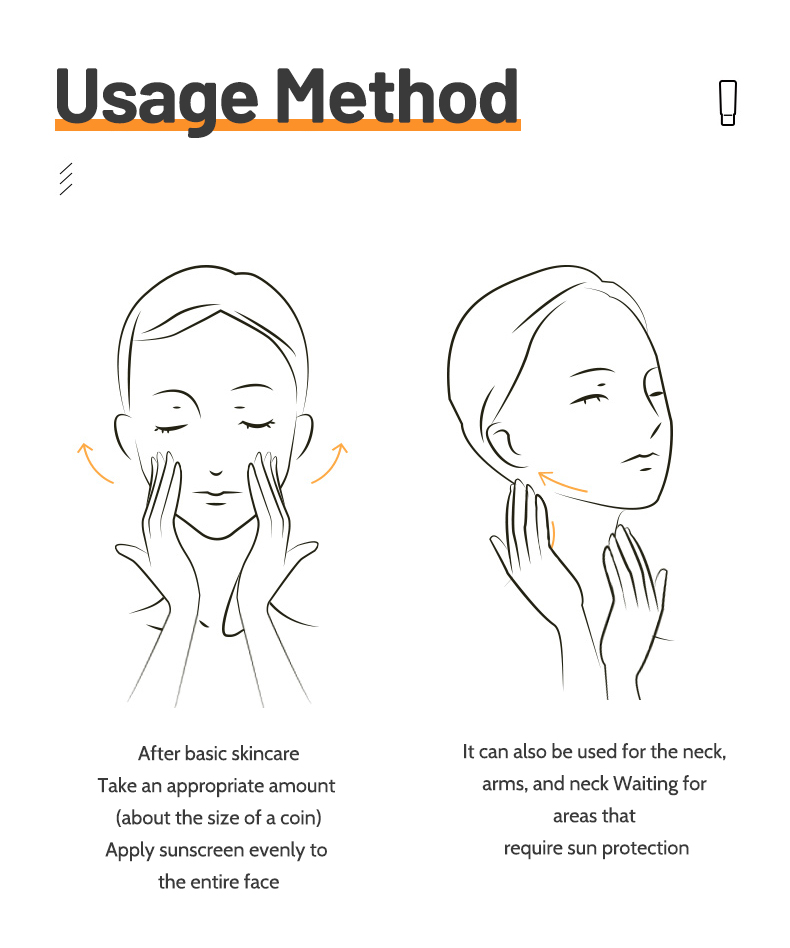 Usage Method

After basic skincare
Take an appropriate amount
(about the size of a coin)
Apply sunscreen evenly to
the entire face

It can also be used for the neck,
arms, and neck Waiting for
areas that
require sun protection