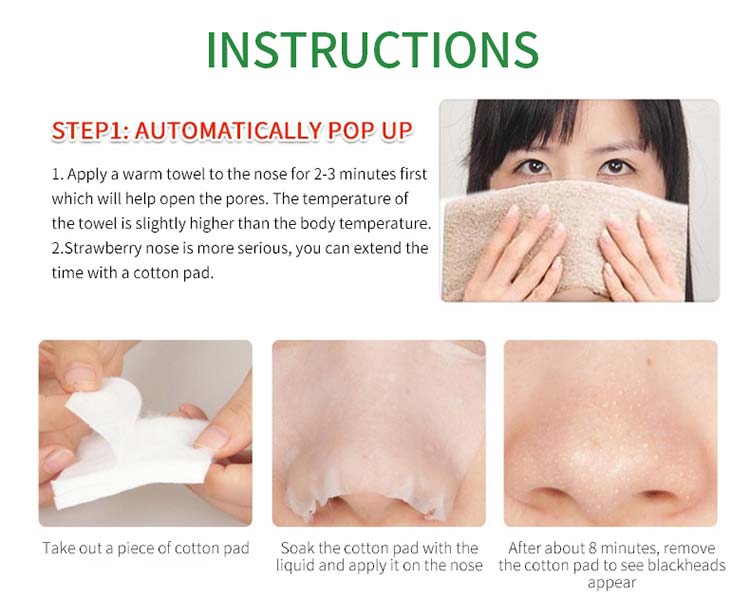 INSTRUCTIONS

STEP1: AUTOMATICALLY POP UP

1. Apply a warm towel to the nose for 2-3 minutes first which will help open the pores. The temperature of the towel is slightly higher than the body temperature.
2.Strawberry nose is more serious, you can extend the time with a cotton pad.

Take out a piece of cotton pad

Soak the cotton pad with the liquid and apply it on the nose

After about 8 minutes, remove the cotton pad to see blackheads appear