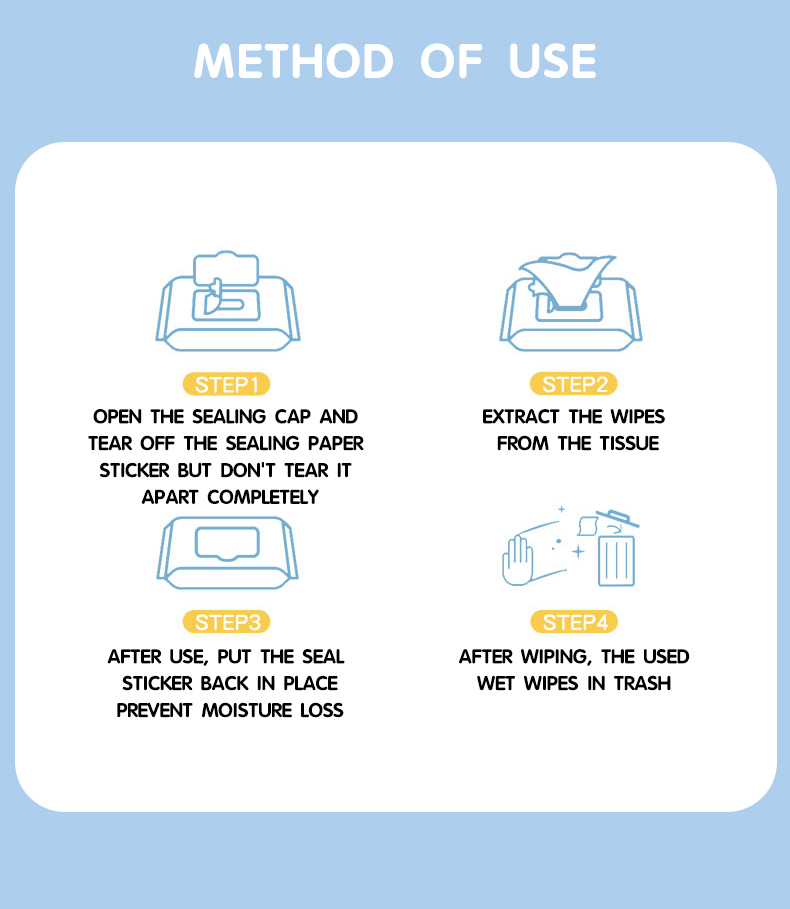 METHOD OF USE

STEP1
OPEN THE SEALING CAP AND TEAR OFF THE SEALING PAPER STICKER BUT DON'T TEAR IT APART COMPLETELY

STEP2
EXTRACT THE WIPES FROM THE TISSUE

STEP3
AFTER USE, PUT THE SEAL STICKER BACK IN PLACE PREVENT MOISTURE LOSS

STEP4
AFTER WIPING, THE USED WET WIPES IN TRASH