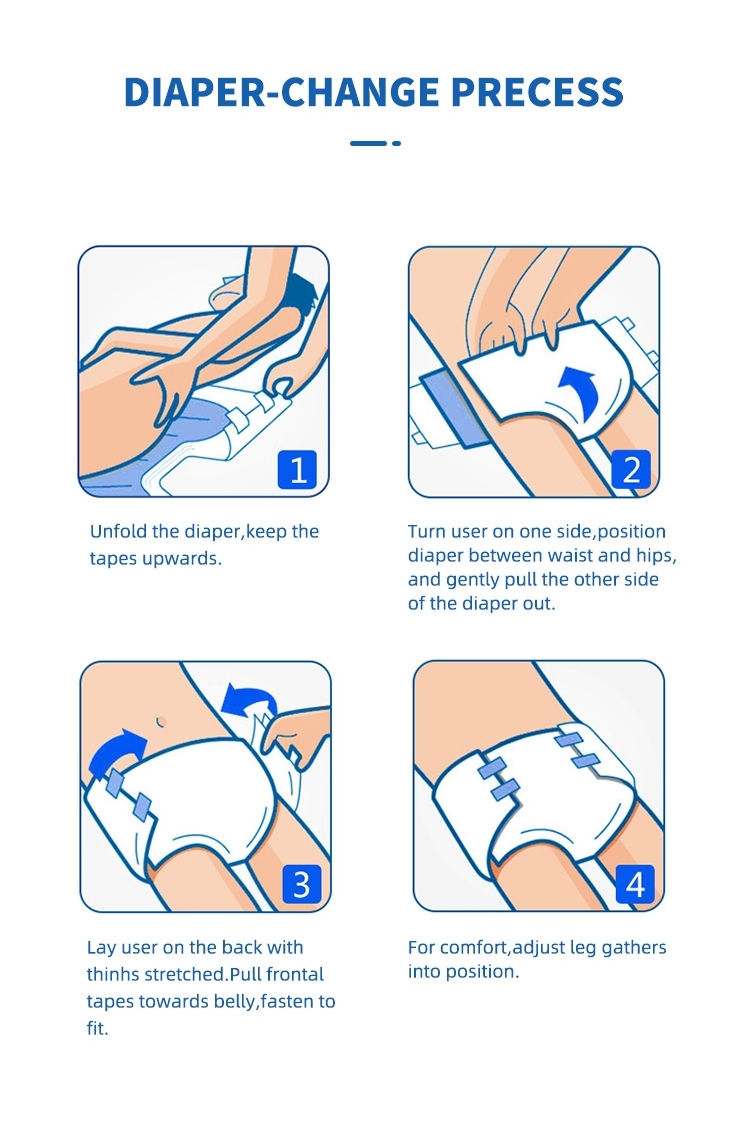 DIAPER-CHANGE PRECESS

1

Unfold the diaper,keep the tapes upwards.

2

Turn user on one side,position diaper between waist and hips, and gently pull the other side of the diaper out.

3

Lay user on the back with thinhs stretched.Pull frontal tapes towards belly,fasten to fit.

4

For comfort,adjust leg gathers into position.