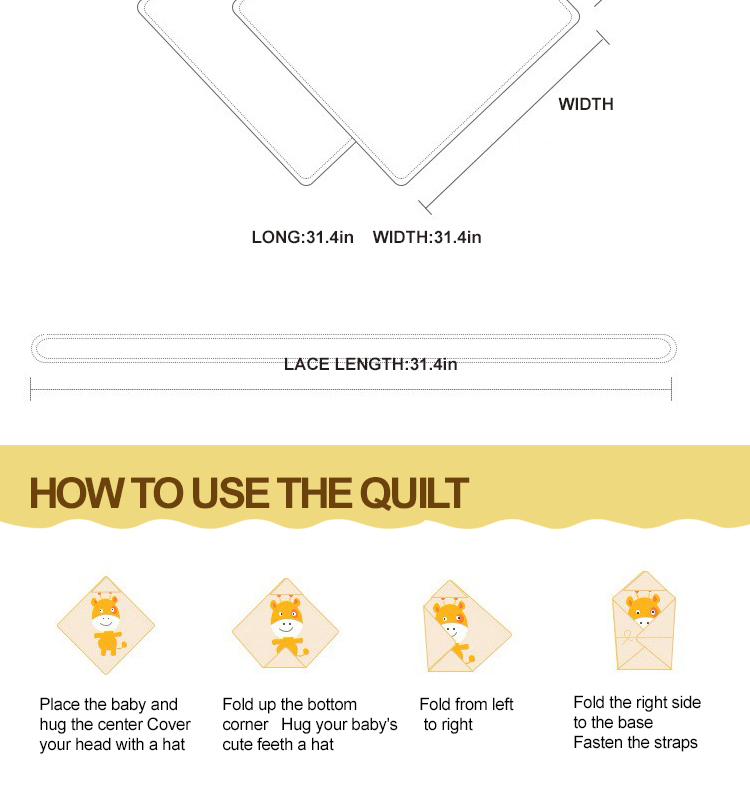 WIDTH

LONG:31.4in WIDTH:31.4in

LACE LENGTH:31.4in

HOW TO USE THE QUILT

Place the baby and hug the center Cover your head with a hat

Fold up the bottom corner Hug your baby's cute feeth a hat

Fold from left to right

Fold the right side to the base Fasten the straps