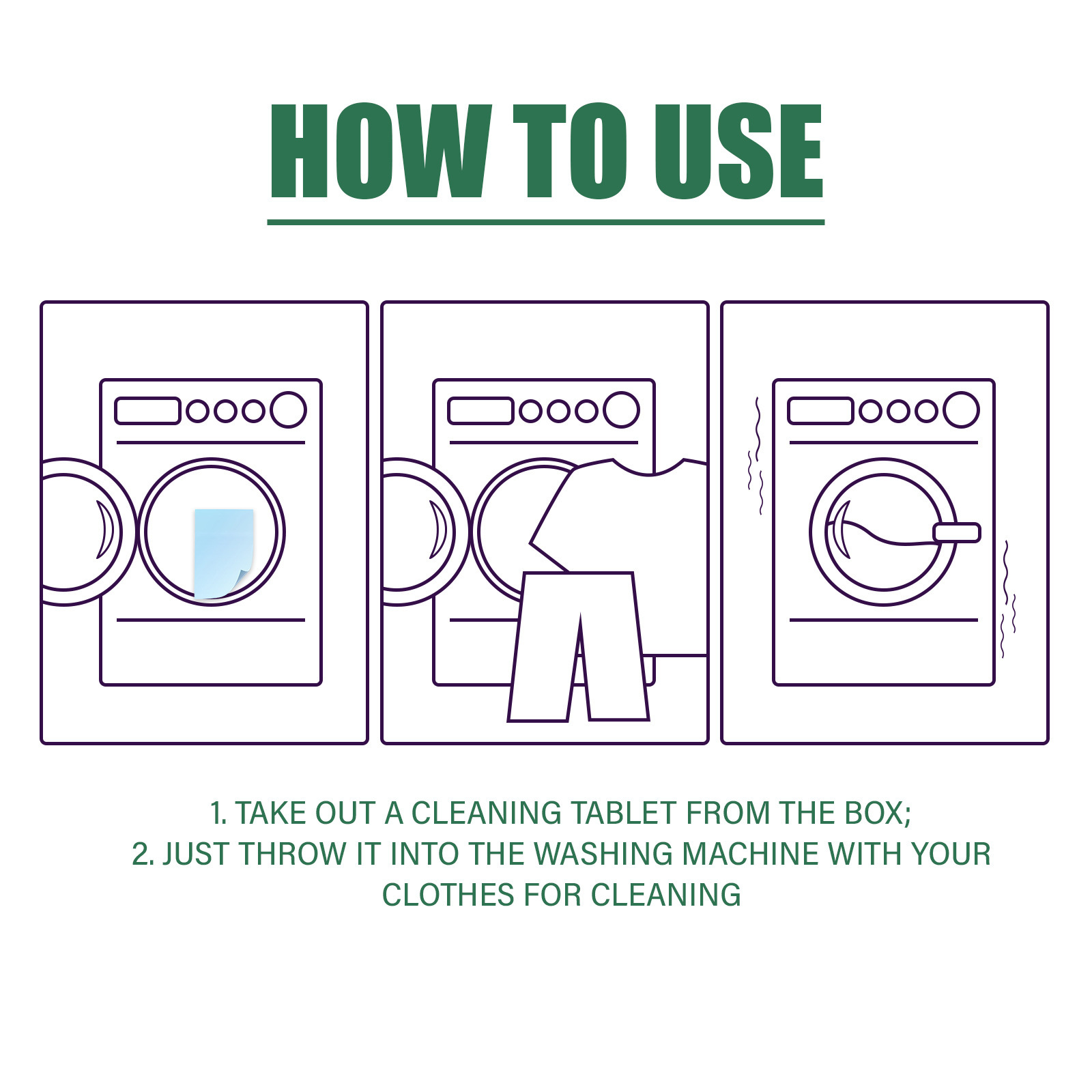 HOW TO USE

1. TAKE OUT A CLEANING TABLET FROM THE BOX;
2. JUST THROW IT INTO THE WASHING MACHINE WITH YOUR CLOTHES FOR CLEANING