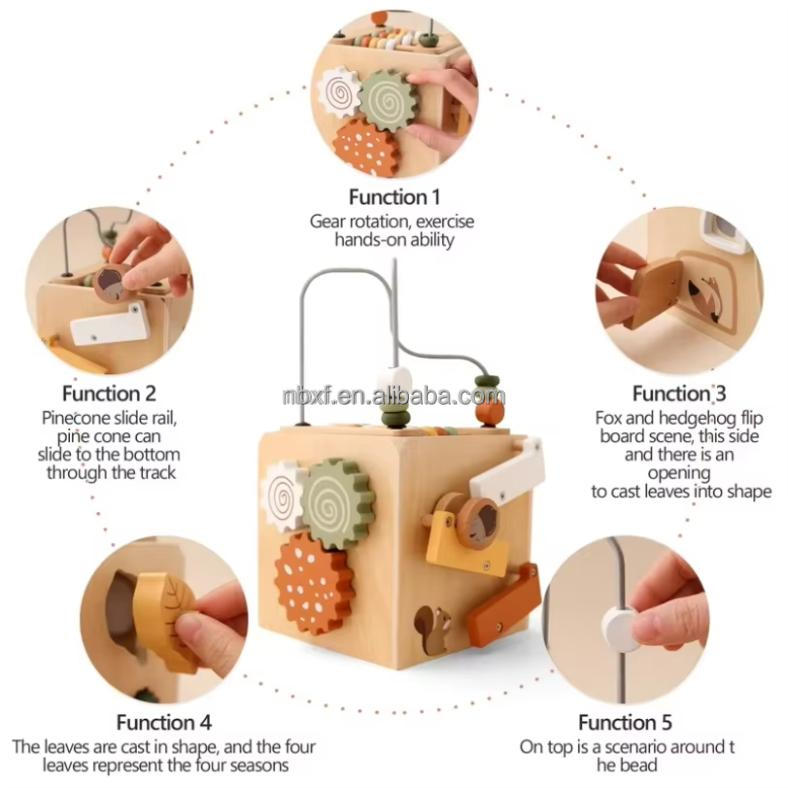 Function 1
Gear rotation, exercise hands-on ability

Function 2
Pinecone slide rail, pine cone can slide to the bottom through the track

nbxf.en.alibaba.com

Function 3
Fox and hedgehog flip board scene, this side and there is an opening to cast leaves into shape

Function 4
The leaves are cast in shape, and the four leaves represent the four seasons

Function 5
On top is a scenario around t he bead