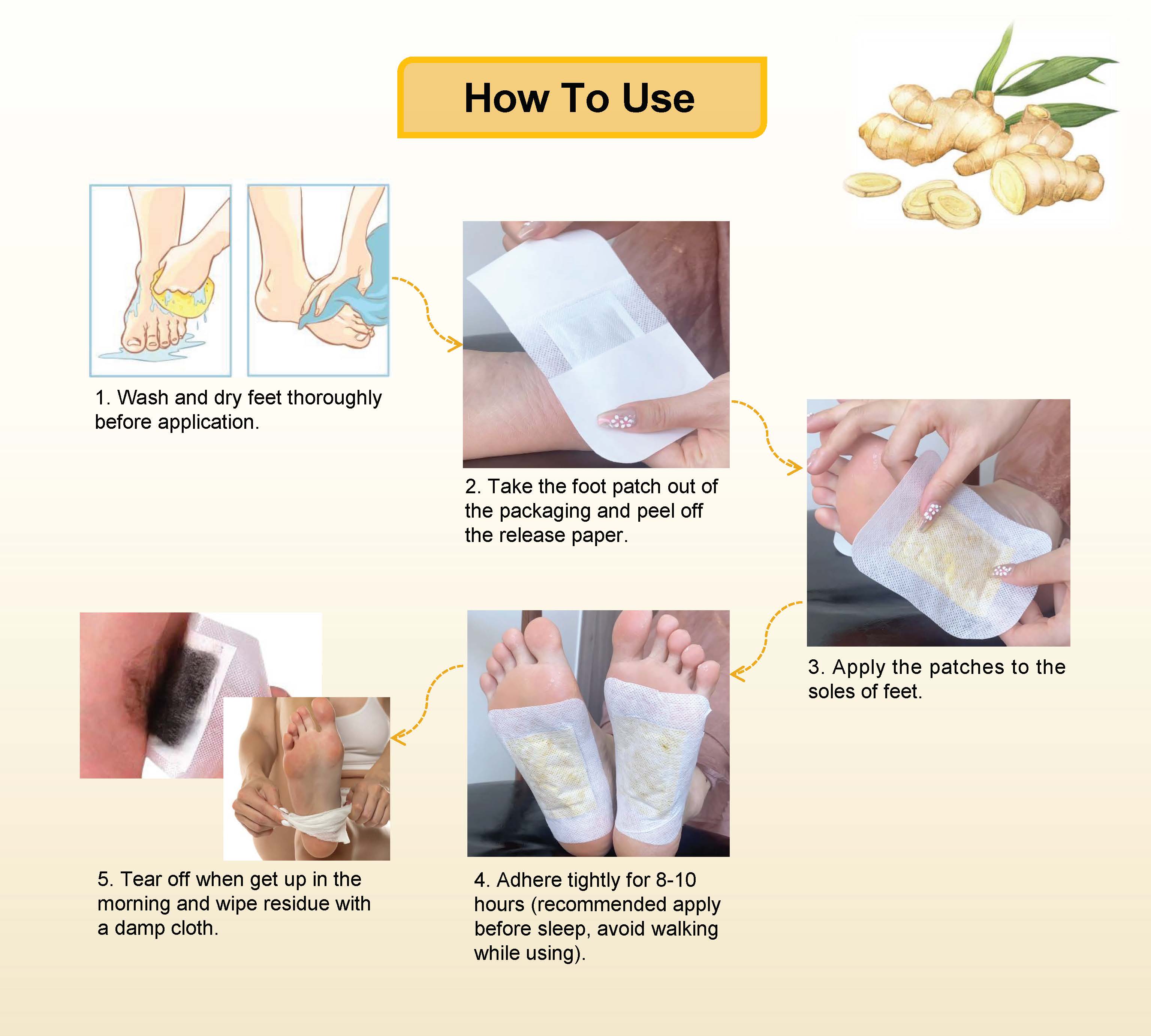 How To Use

1. Wash and dry feet thoroughly before application.

2. Take the foot patch out of the packaging and peel off the release paper.

3. Apply the patches to the soles of feet.

4. Adhere tightly for 8-10 hours (recommended apply before sleep, avoid walking while using).

5. Tear off when get up in the morning and wipe residue with a damp cloth.