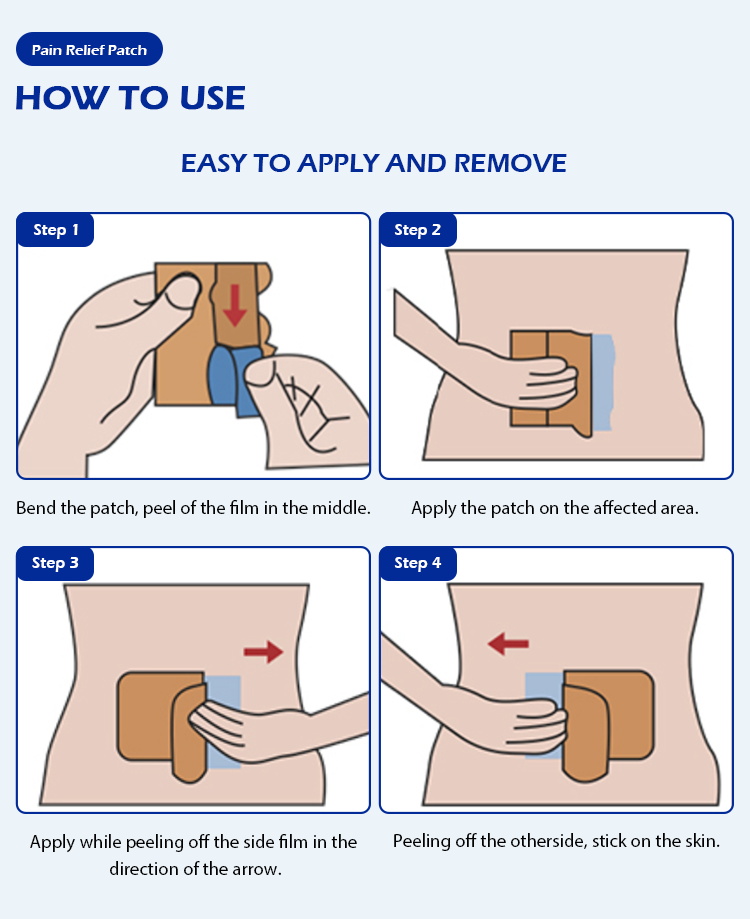 Pain Relief Patch

HOW TO USE

EASY TO APPLY AND REMOVE

Step 1

Bend the patch, peel of the film in the middle.

Step 2

Apply the patch on the affected area.

Step 3

Apply while peeling off the side film in the direction of the arrow.

Step 4

Peeling off the otherside, stick on the skin.