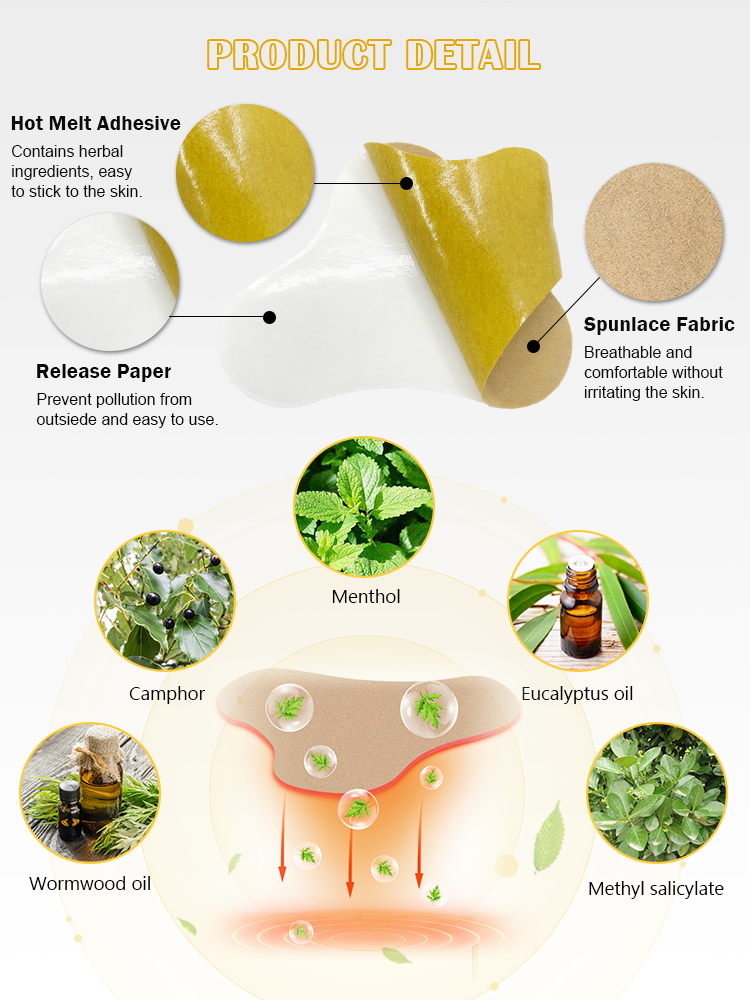 PRODUCT DETAIL

Hot Melt Adhesive
Contains herbal ingredients, easy to stick to the skin.

Release Paper
Prevent pollution from outsiede and easy to use.

Spunlace Fabric
Breathable and comfortable without irritating the skin.

Menthol

Camphor

Eucalyptus oil

Wormwood oil

Methyl salicylate