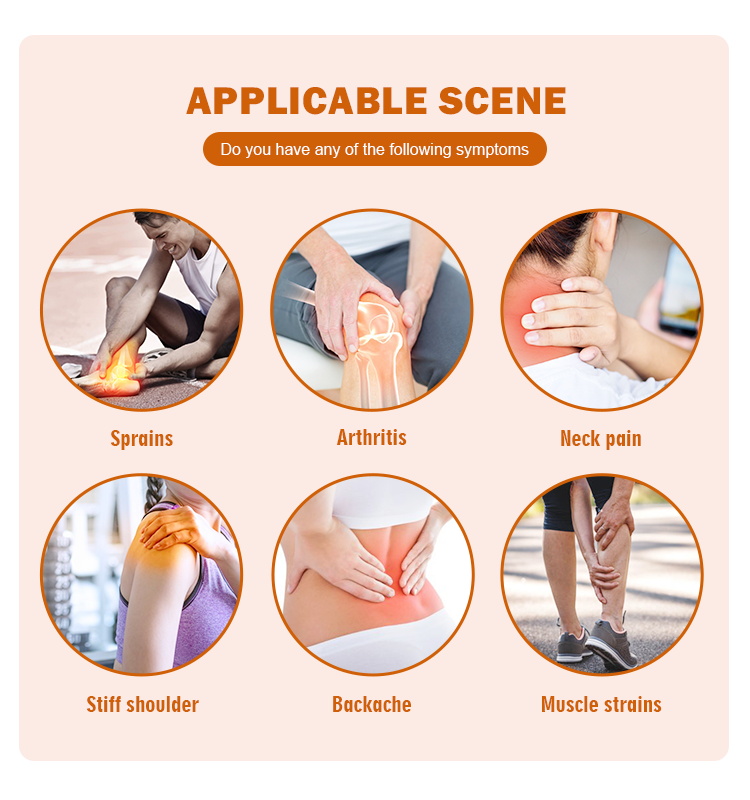 APPLICABLE SCENE

Do you have any of the following symptoms

Sprains

Arthritis

Neck pain

Stiff shoulder

Backache

Muscle strains