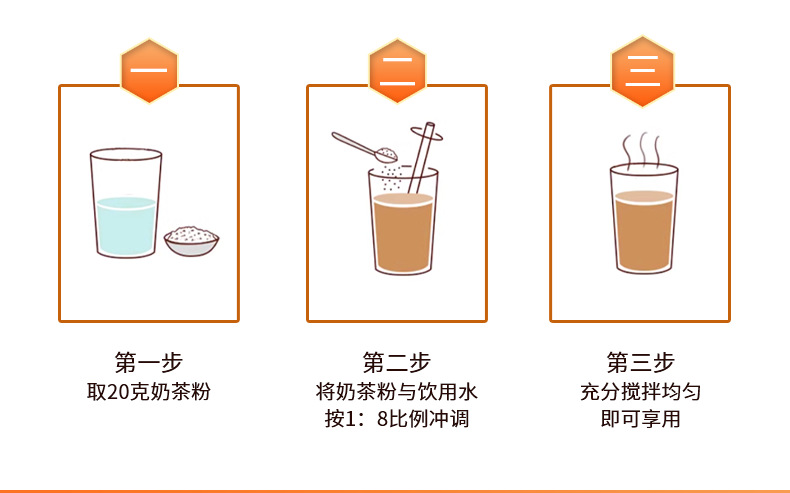 一

第一步
取20克奶茶粉

二

第二步
将奶茶粉与饮用水
按1：8比例冲调

三

第三步
充分搅拌均匀
即可享用