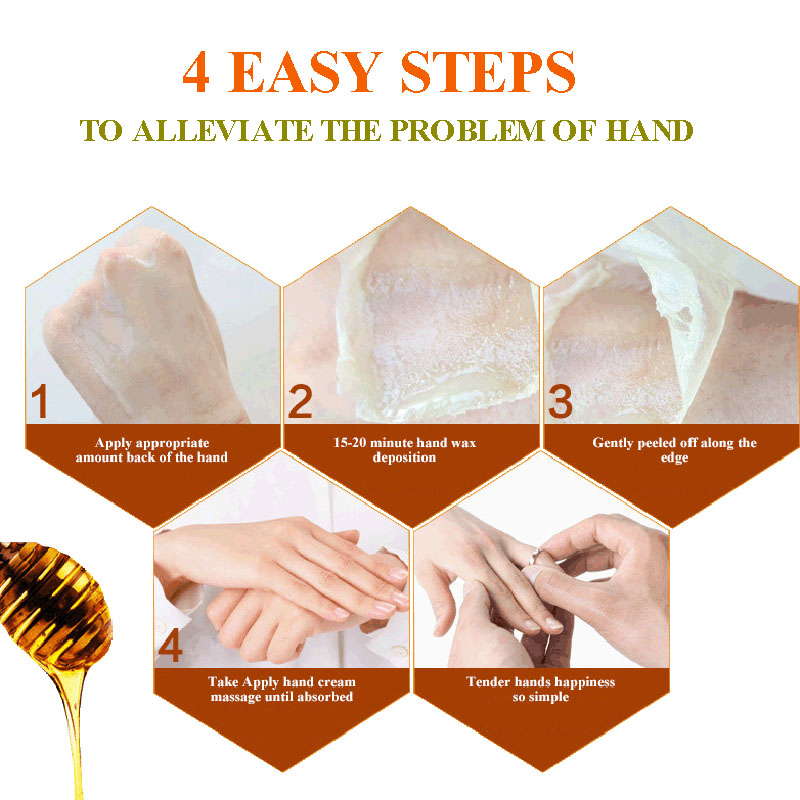 4 EASY STEPS

TO ALLEVIATE THE PROBLEM OF HAND

1

Apply appropriate amount back of the hand

2

15-20 minute hand wax deposition

3

Gently peeled off along the edge

4

Take Apply hand cream massage until absorbed

Tender hands happiness so simple