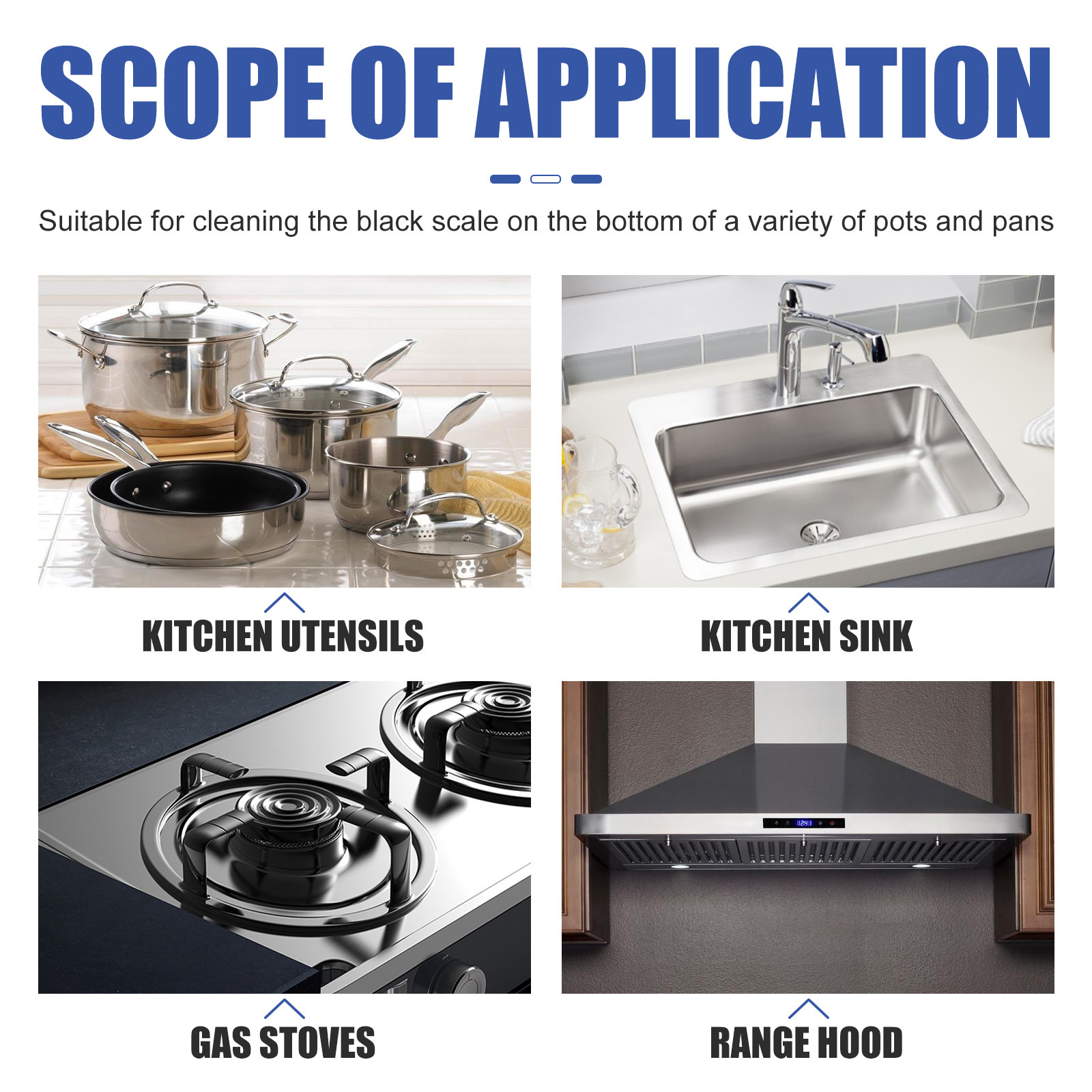 SCOPE OF APPLICATION

Suitable for cleaning the black scale on the bottom of a variety of pots and pans

KITCHEN UTENSILS

KITCHEN SINK

GAS STOVES

RANGE HOOD