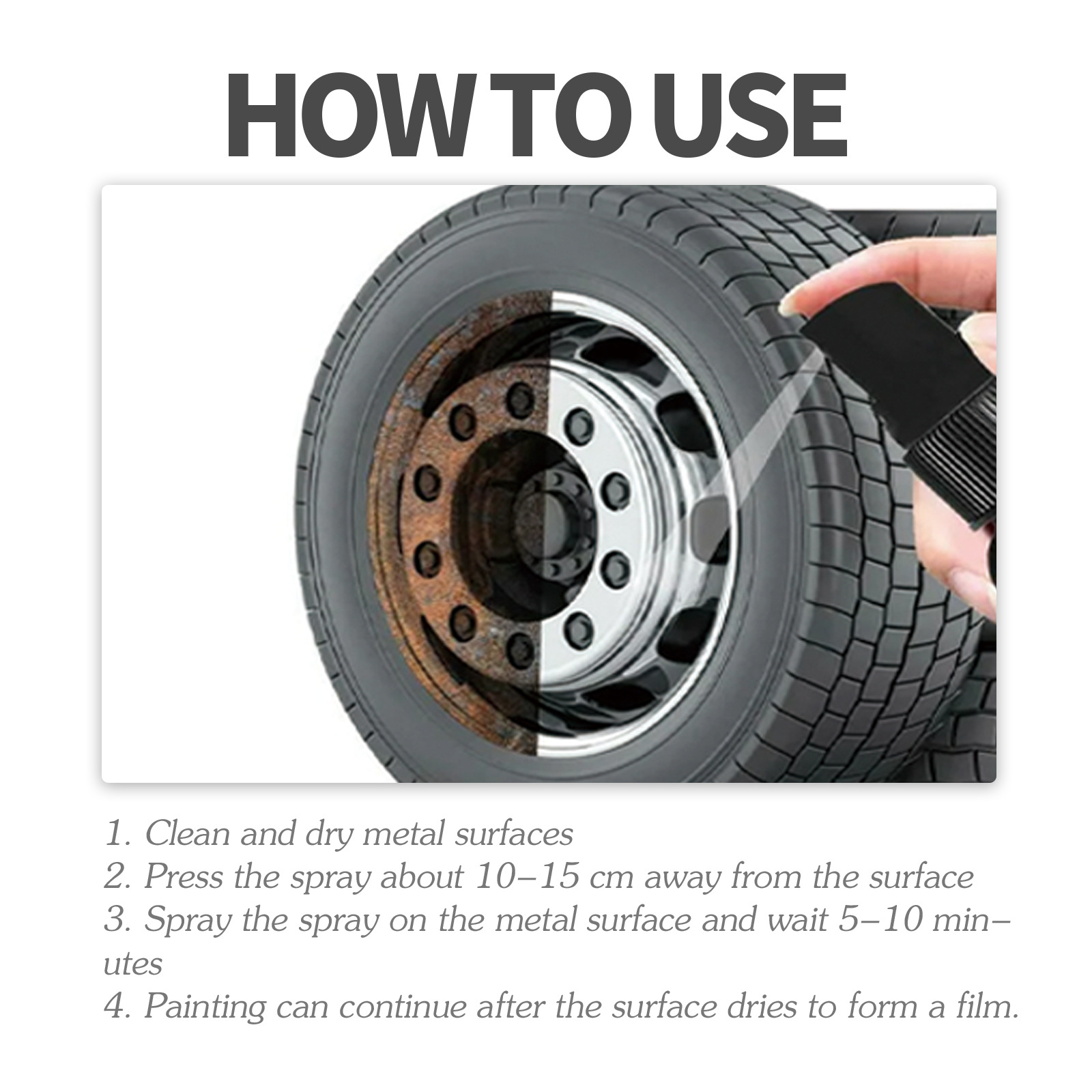 HOW TO USE

1. Clean and dry metal surfaces
2. Press the spray about 10–15 cm away from the surface
3. Spray the spray on the metal surface and wait 5–10 minutes
4. Painting can continue after the surface dries to form a film.