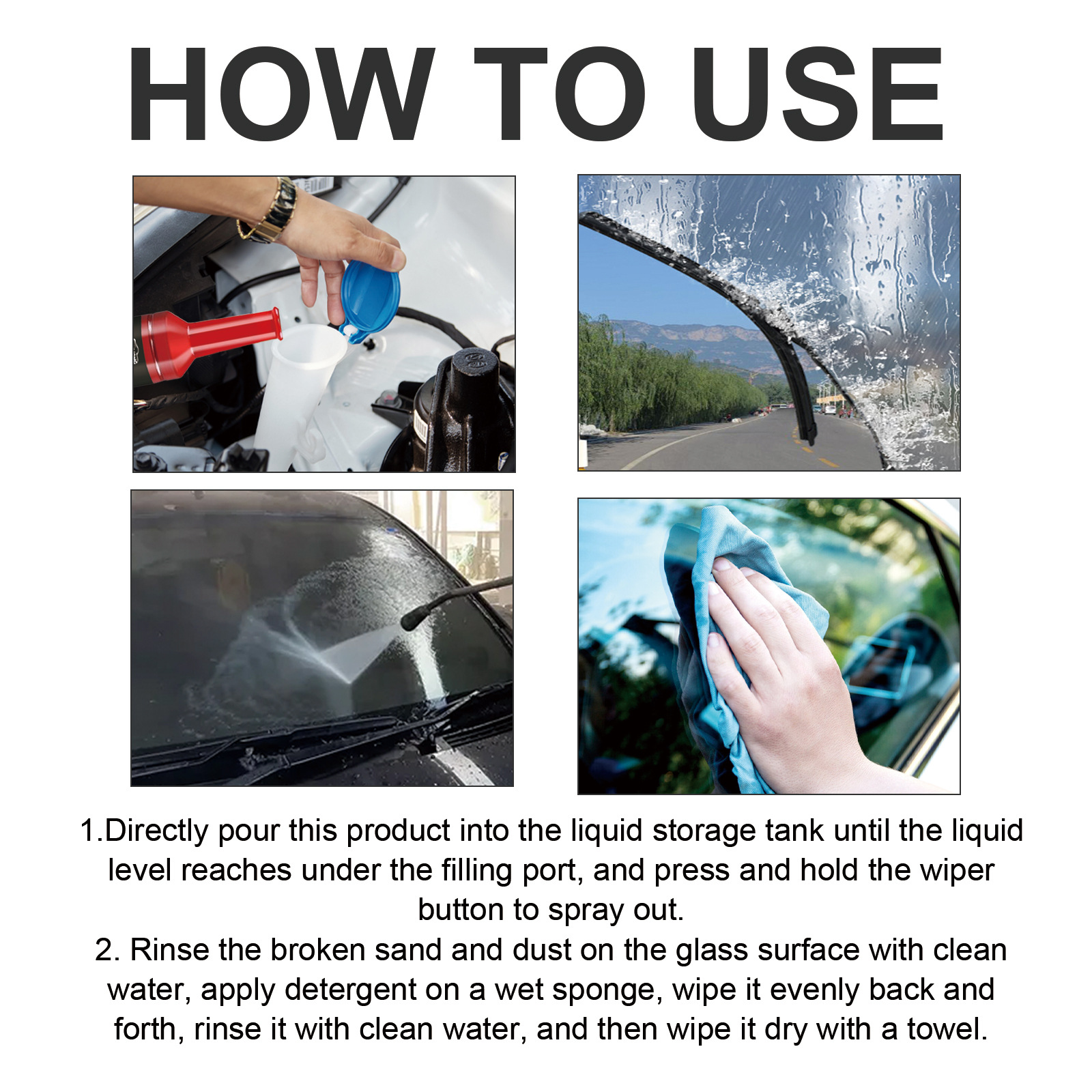 HOW TO USE

1.Directly pour this product into the liquid storage tank until the liquid level reaches under the filling port, and press and hold the wiper button to spray out.
2. Rinse the broken sand and dust on the glass surface with clean water, apply detergent on a wet sponge, wipe it evenly back and forth, rinse it with clean water, and then wipe it dry with a towel.