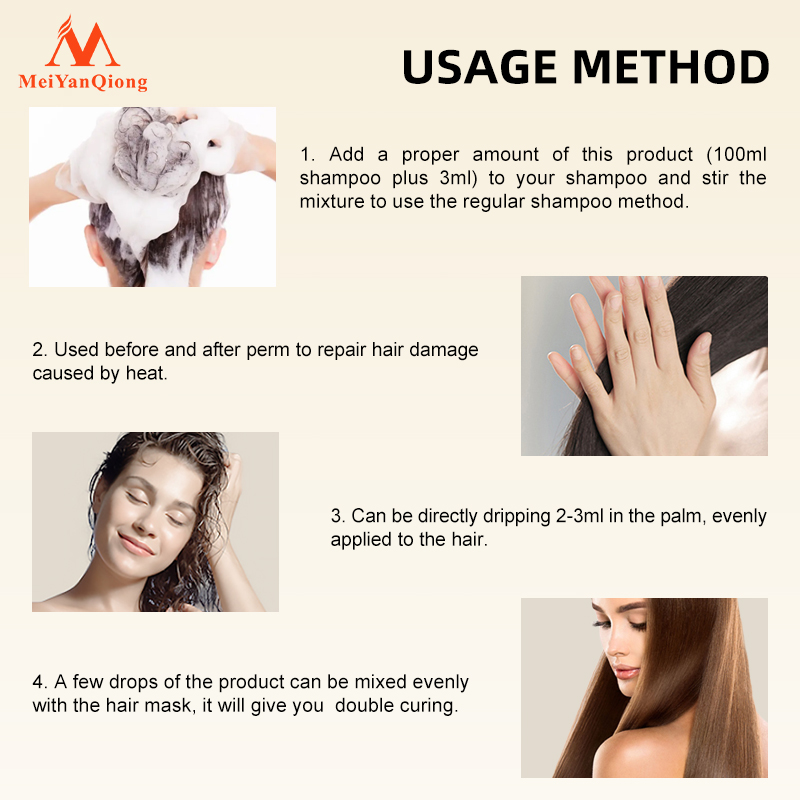 MeiYanQiong

USAGE METHOD

1. Add a proper amount of this product (100ml shampoo plus 3ml) to your shampoo and stir the mixture to use the regular shampoo method.

2. Used before and after perm to repair hair damage caused by heat.

3. Can be directly dripping 2-3ml in the palm, evenly applied to the hair.

4. A few drops of the product can be mixed evenly with the hair mask, it will give you double curing.