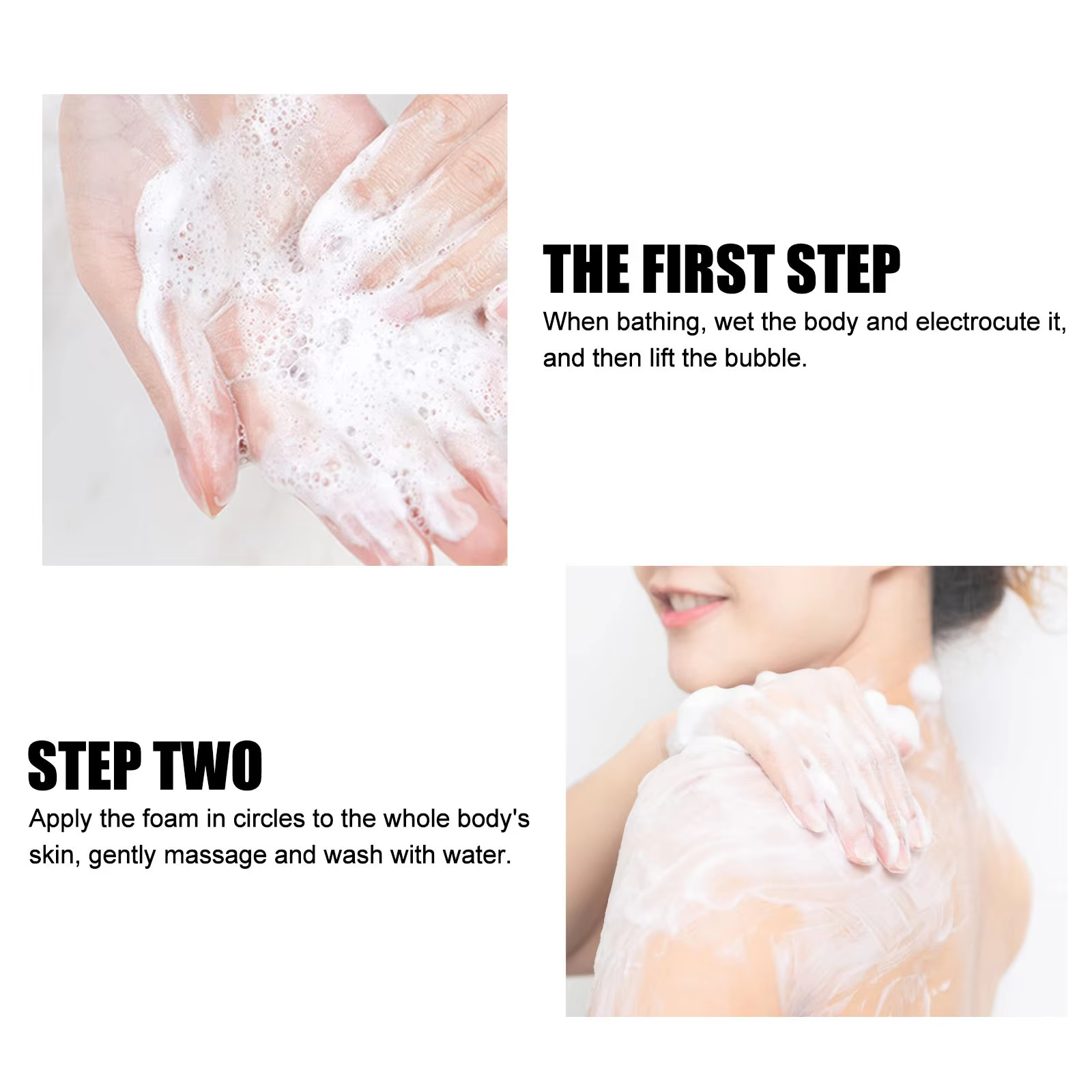 THE FIRST STEP

When bathing, wet the body and electrocute it, and then lift the bubble.

STEP TWO

Apply the foam in circles to the whole body's skin, gently massage and wash with water.