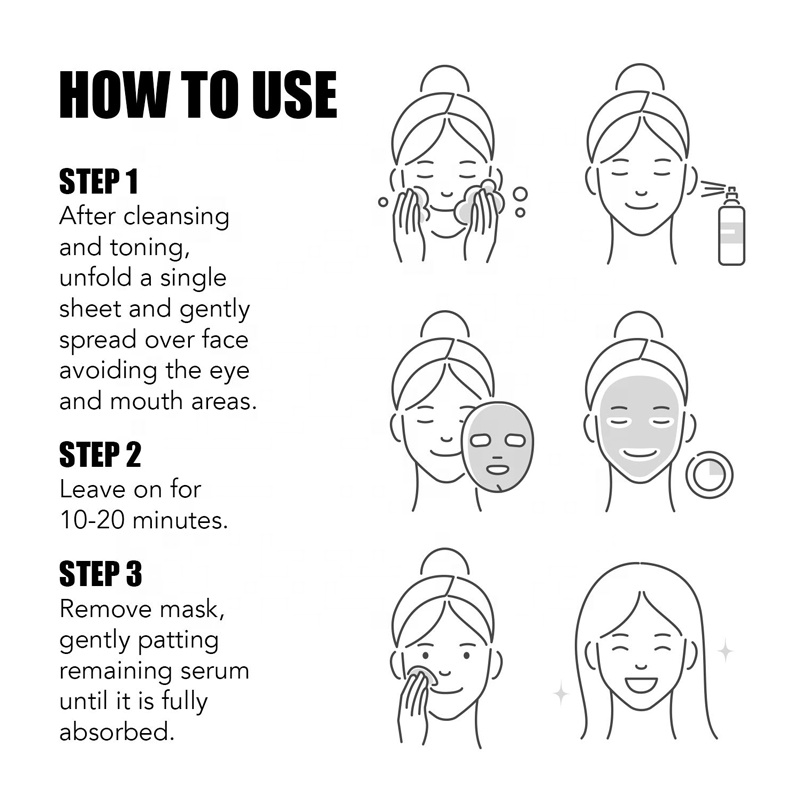 HOW TO USE

STEP 1
After cleansing and toning, unfold a single sheet and gently spread over face avoiding the eye and mouth areas.

STEP 2
Leave on for 10-20 minutes.

STEP 3
Remove mask, gently patting remaining serum until it is fully absorbed.