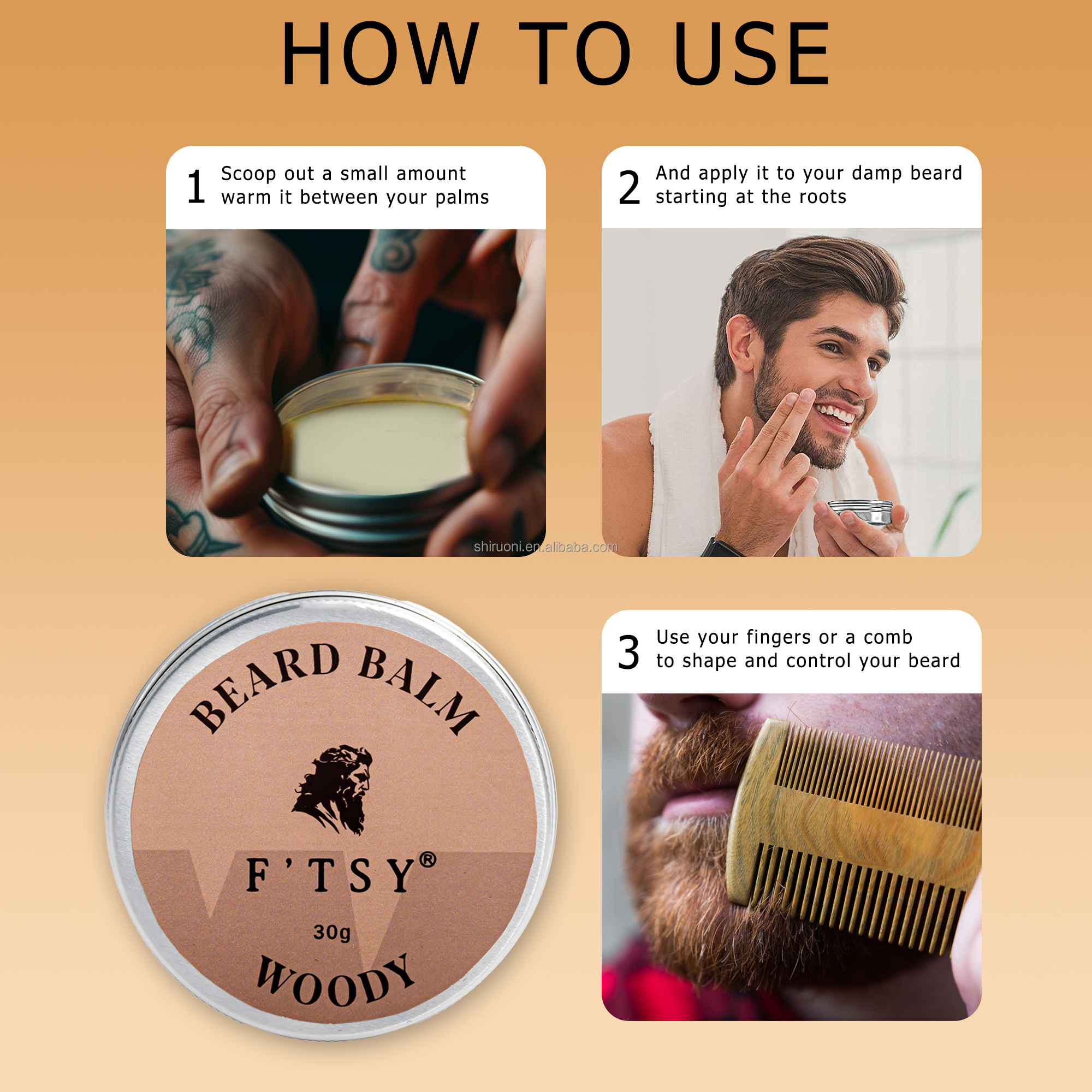 HOW TO USE

1 Scoop out a small amount warm it between your palms

2 And apply it to your damp beard starting at the roots

shiruoni.en.alibaba.com

BEARD BALM

F'TSY®

30g

WOODY

3 Use your fingers or a comb to shape and control your beard