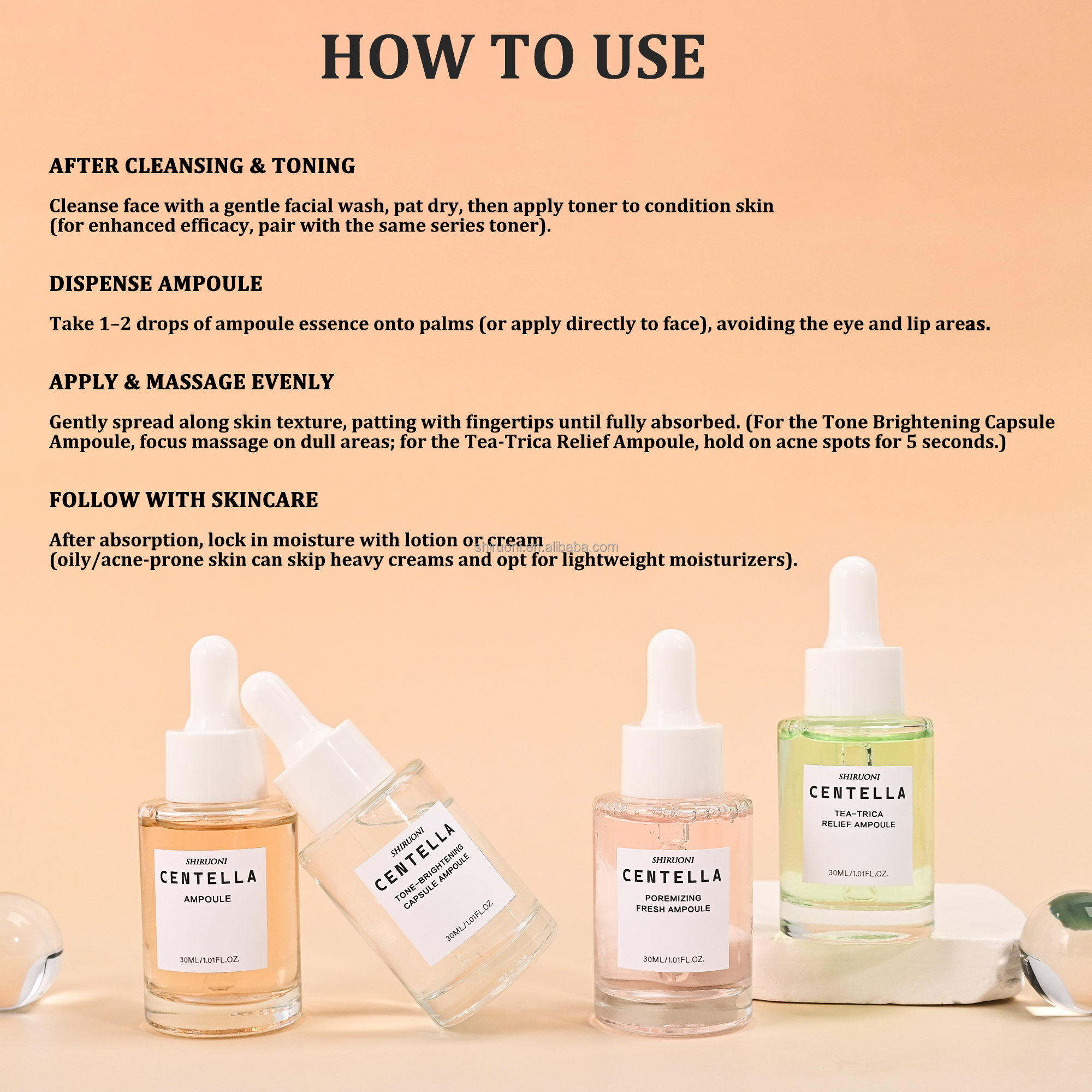 HOW TO USE

AFTER CLEANSING & TONING

Cleanse face with a gentle facial wash, pat dry, then apply toner to condition skin (for enhanced efficacy, pair with the same series toner).

DISPENSE AMPOULE

Take 1–2 drops of ampoule essence onto palms (or apply directly to face), avoiding the eye and lip areas.

APPLY & MASSAGE EVENLY

Gently spread along skin texture, patting with fingertips until fully absorbed. (For the Tone Brightening Capsule Ampoule, focus massage on dull areas; for the Tea-Trica Relief Ampoule, hold on acne spots for 5 seconds.)

FOLLOW WITH SKINCARE

After absorption, lock in moisture with lotion or cream (oily/acne-prone skin can skip heavy creams and opt for lightweight moisturizers).

shiruoni.en.alibaba.com

SHIRUONI
CENTELLA
AMPOULE
30ML/1.01FL.OZ.

SHIRUONI
CENTELLA
TONE-BRIGHTENING CAPSULE AMPOULE
30ML/1.01FL.OZ.

SHIRUONI
CENTELLA
POREMIZING FRESH AMPOULE
30ML/1.01FL.OZ.

SHIRUONI
CENTELLA
TEA-TRICA RELIEF AMPOULE
30ML/1.01FL.OZ.