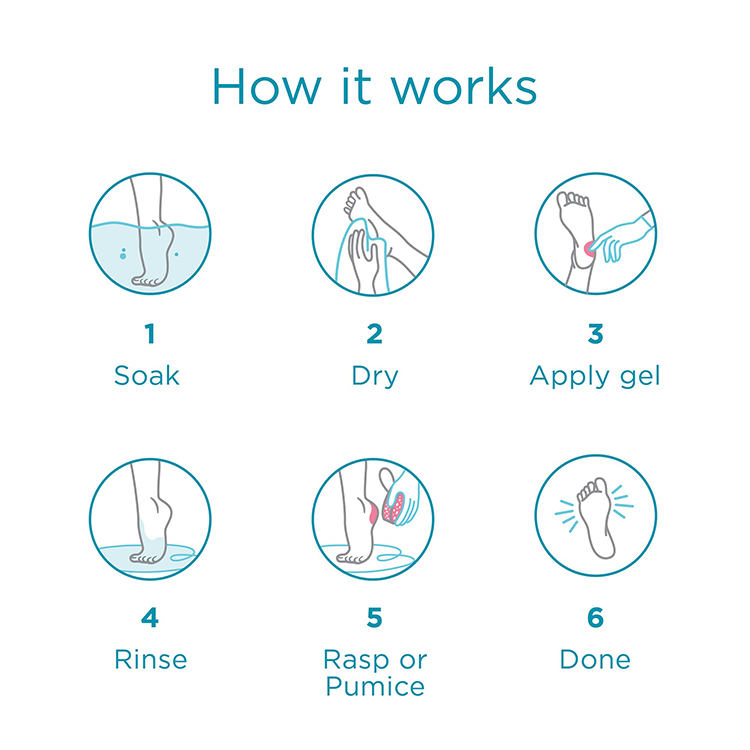 How it works

1
Soak

2
Dry

3
Apply gel

4
Rinse

5
Rasp or Pumice

6
Done