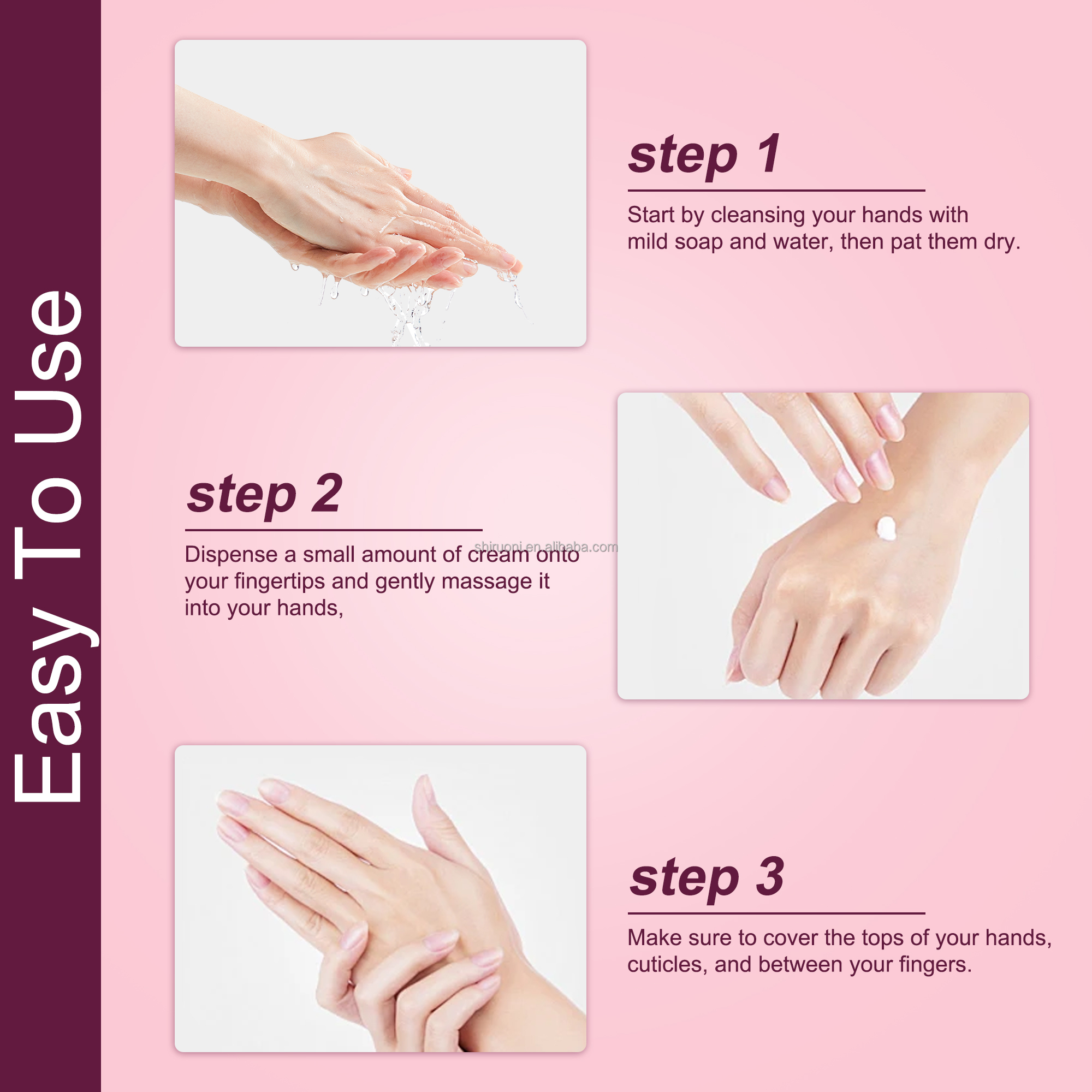 Easy To Use

step 1

Start by cleansing your hands with mild soap and water, then pat them dry.

step 2

Dispense a small amount of cream onto your fingertips and gently massage it into your hands,

shiruoni.en.alibaba.com

step 3

Make sure to cover the tops of your hands, cuticles, and between your fingers.