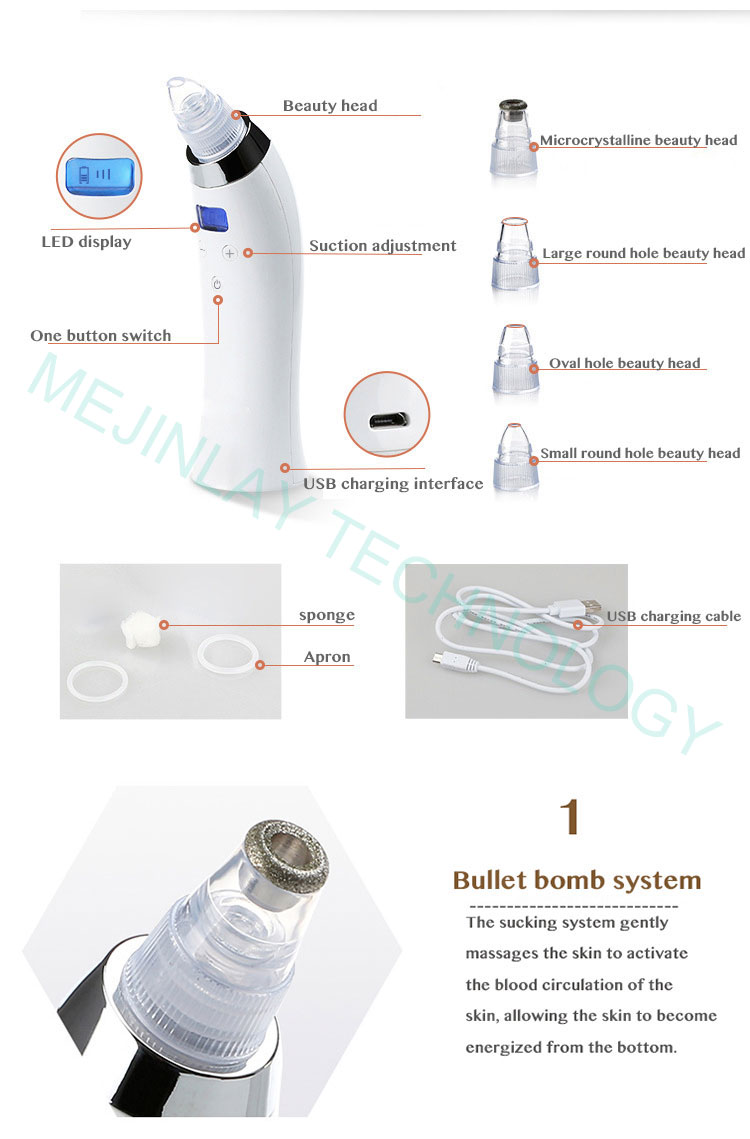 Beauty head

LED display

Suction adjustment

One button switch

USB charging interface

Microcrystalline beauty head

Large round hole beauty head

Oval hole beauty head

Small round hole beauty head

MEJINLAY TECHNOLOGY

sponge

Apron

USB charging cable

1

Bullet bomb system

The sucking system gently massages the skin to activate the blood circulation of the skin, allowing the skin to become energized from the bottom.