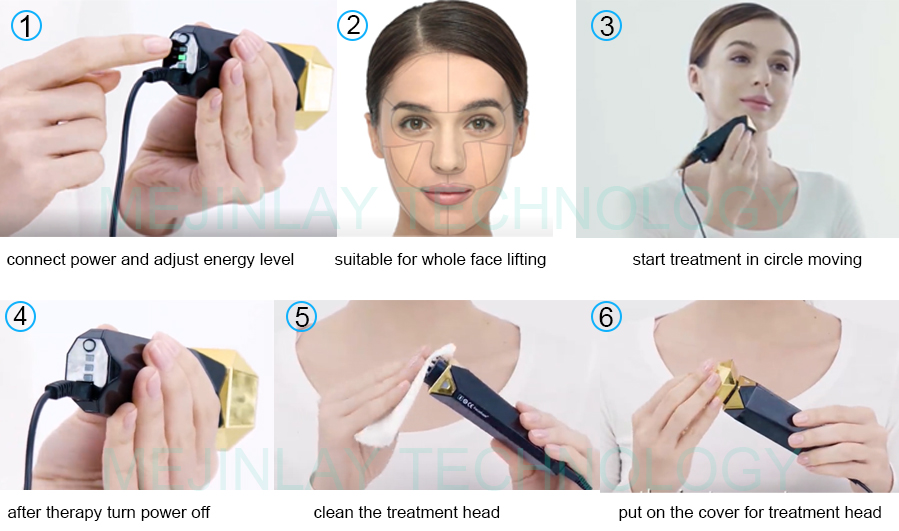 1
2
3
MEJINLAY TECHNOLOGY
connect power and adjust energy level
suitable for whole face lifting
start treatment in circle moving

4
5
6
MEJINLAY TECHNOLOGY
after therapy turn power off
clean the treatment head
put on the cover for treatment head