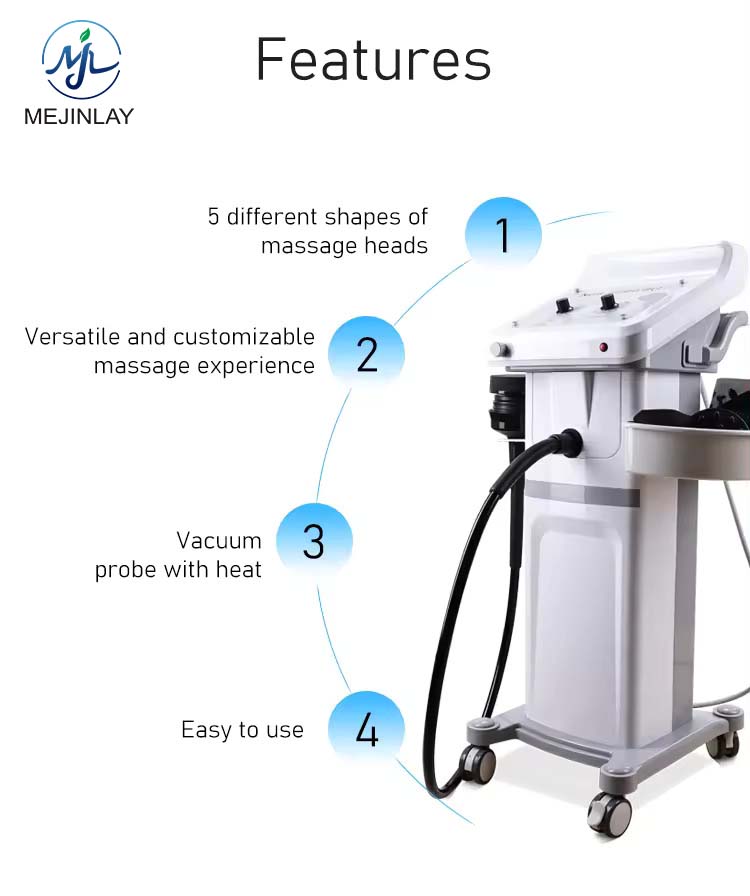 MJL
MEJINLAY

Features

5 different shapes of massage heads
1

Versatile and customizable massage experience
2

Vacuum probe with heat
3

Easy to use
4