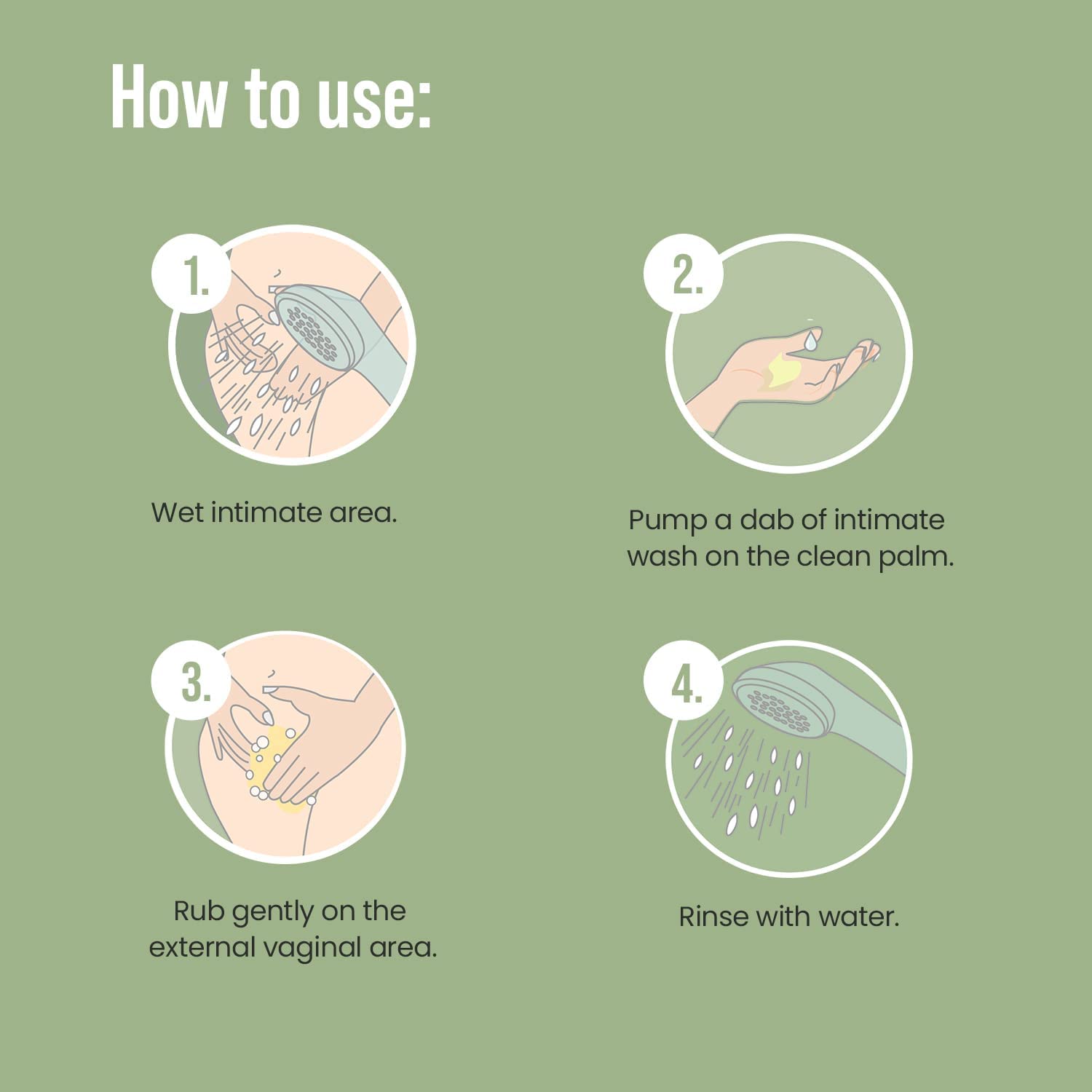 How to use:

1.

Wet intimate area.

2.

Pump a dab of intimate wash on the clean palm.

3.

Rub gently on the external vaginal area.

4.

Rinse with water.