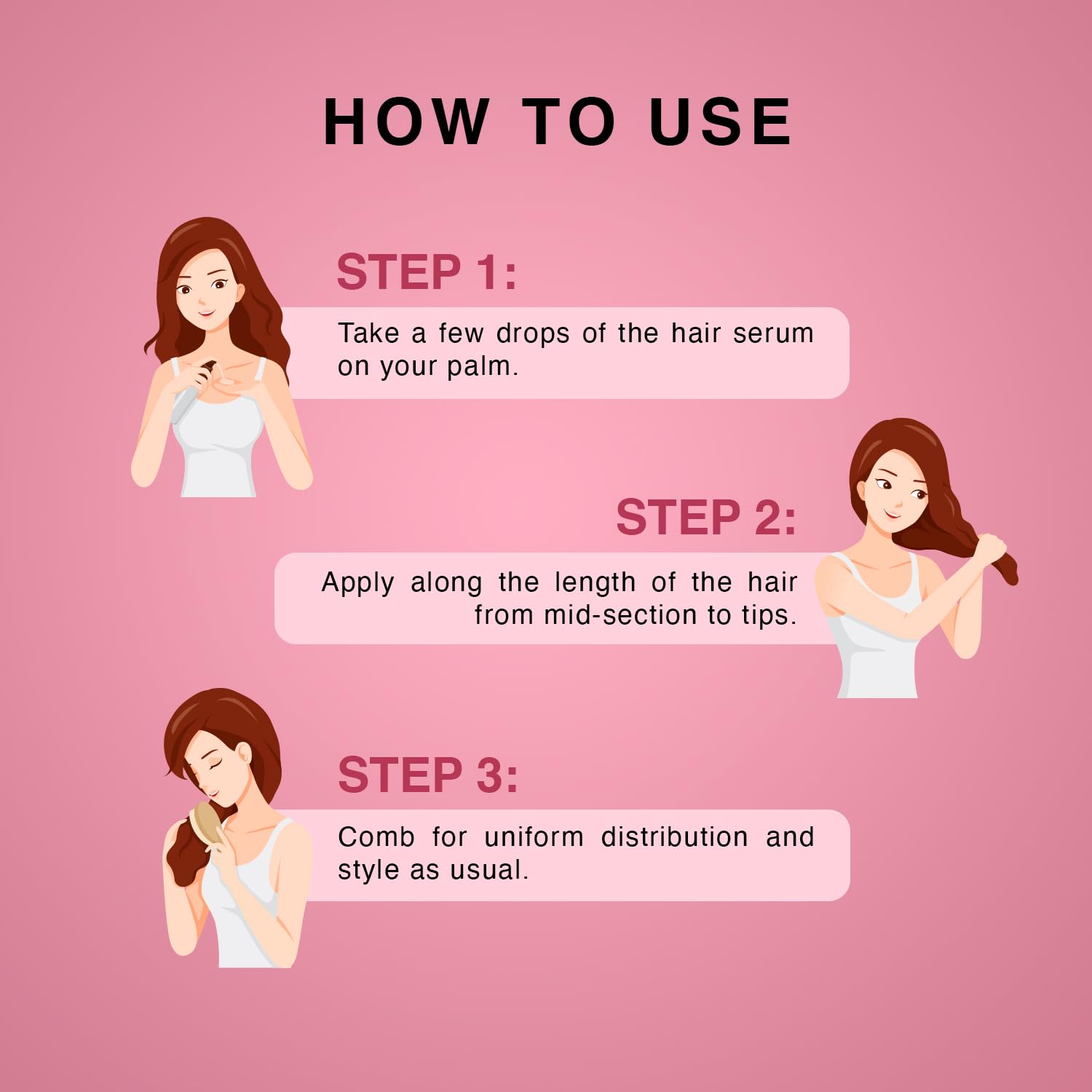 HOW TO USE

STEP 1:

Take a few drops of the hair serum on your palm.

STEP 2:

Apply along the length of the hair from mid-section to tips.

STEP 3:

Comb for uniform distribution and style as usual.