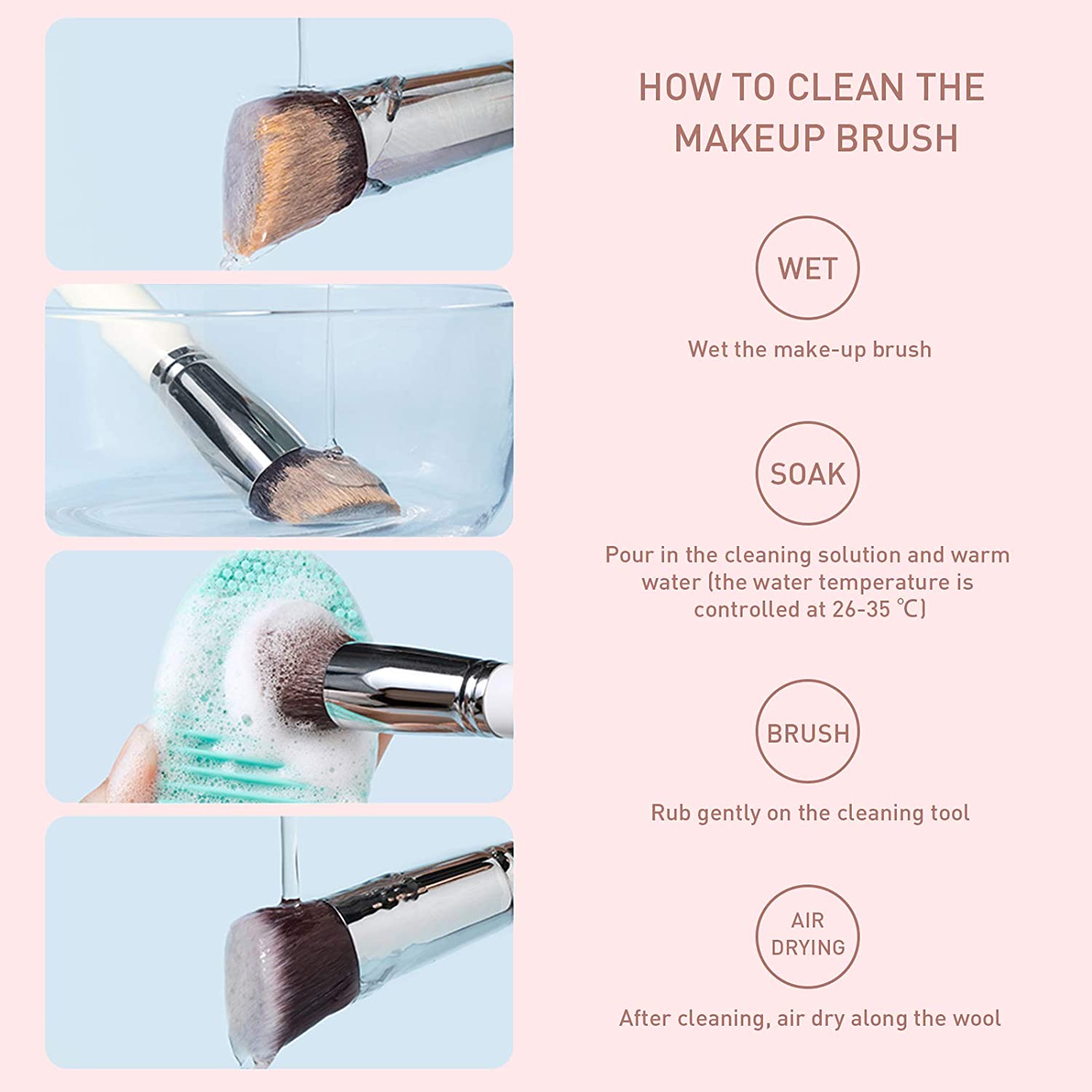 HOW TO CLEAN THE MAKEUP BRUSH

WET

Wet the make-up brush

SOAK

Pour in the cleaning solution and warm water (the water temperature is controlled at 26-35 ℃)

BRUSH

Rub gently on the cleaning tool

AIR DRYING

After cleaning, air dry along the wool