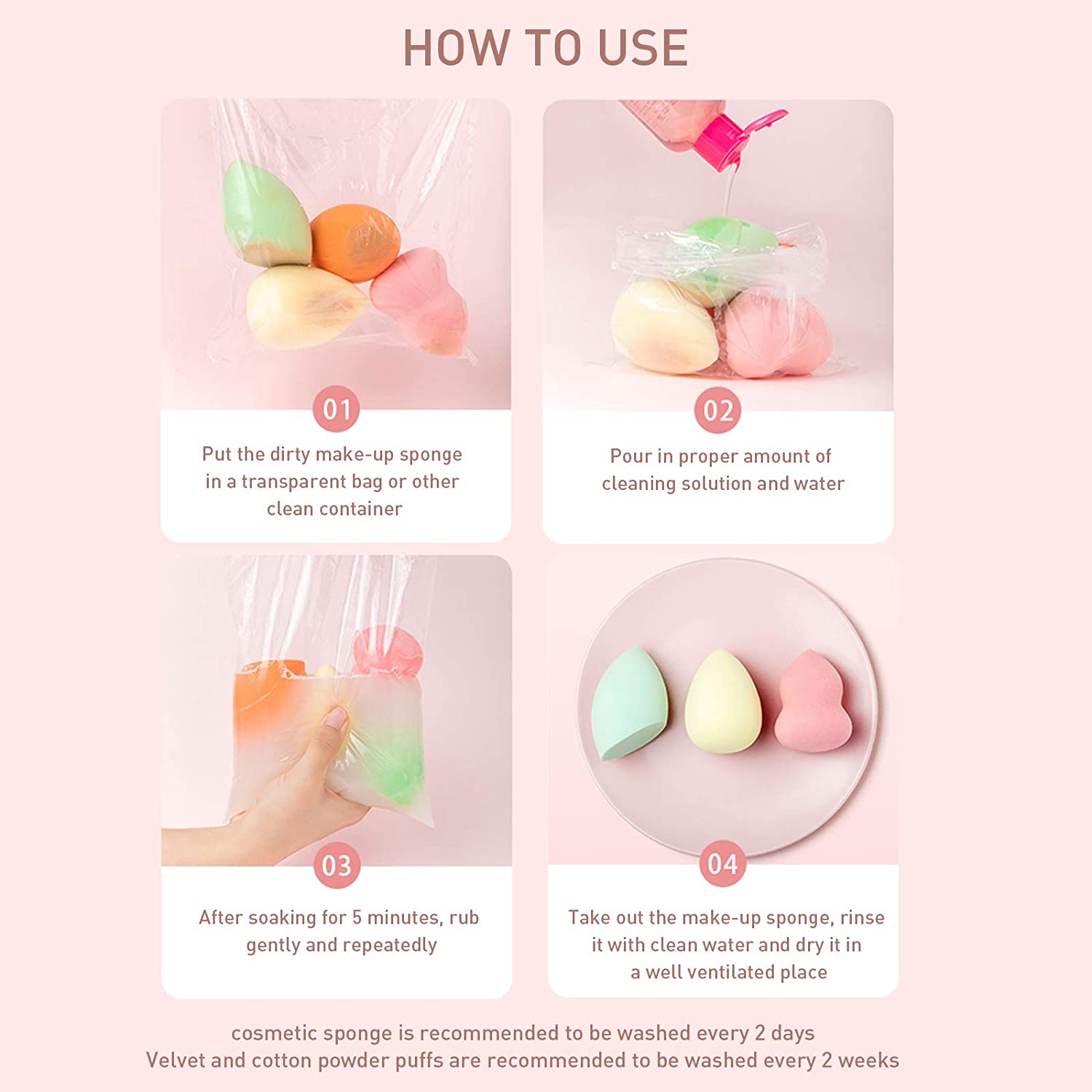 HOW TO USE

01

Put the dirty make-up sponge in a transparent bag or other clean container

02

Pour in proper amount of cleaning solution and water

03

After soaking for 5 minutes, rub gently and repeatedly

04

Take out the make-up sponge, rinse it with clean water and dry it in a well ventilated place

cosmetic sponge is recommended to be washed every 2 days
Velvet and cotton powder puffs are recommended to be washed every 2 weeks