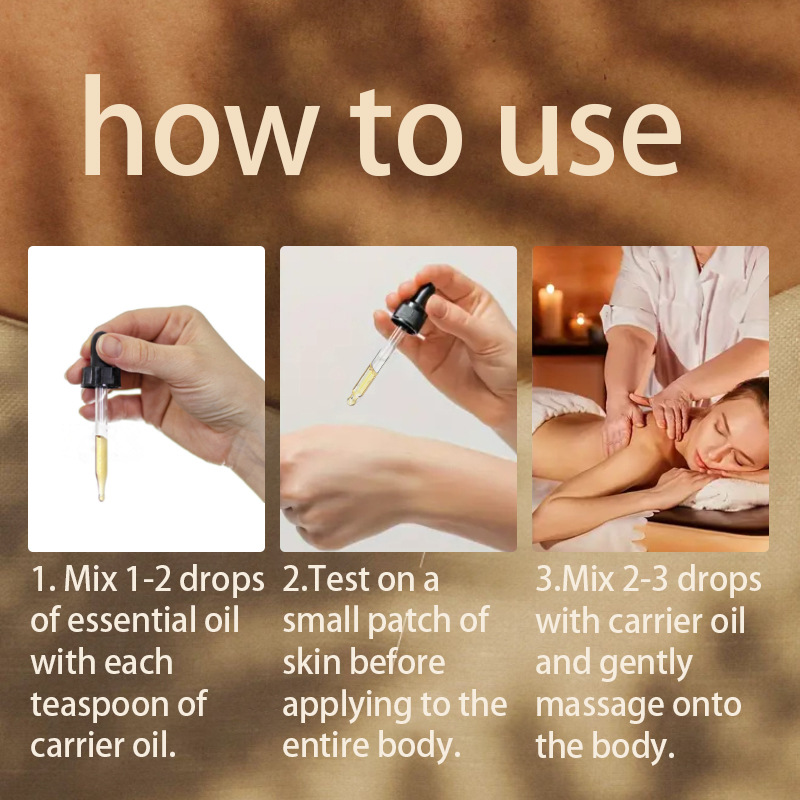 how to use

1. Mix 1-2 drops of essential oil with each teaspoon of carrier oil.

2.Test on a small patch of skin before applying to the entire body.

3.Mix 2-3 drops with carrier oil and gently massage onto the body.